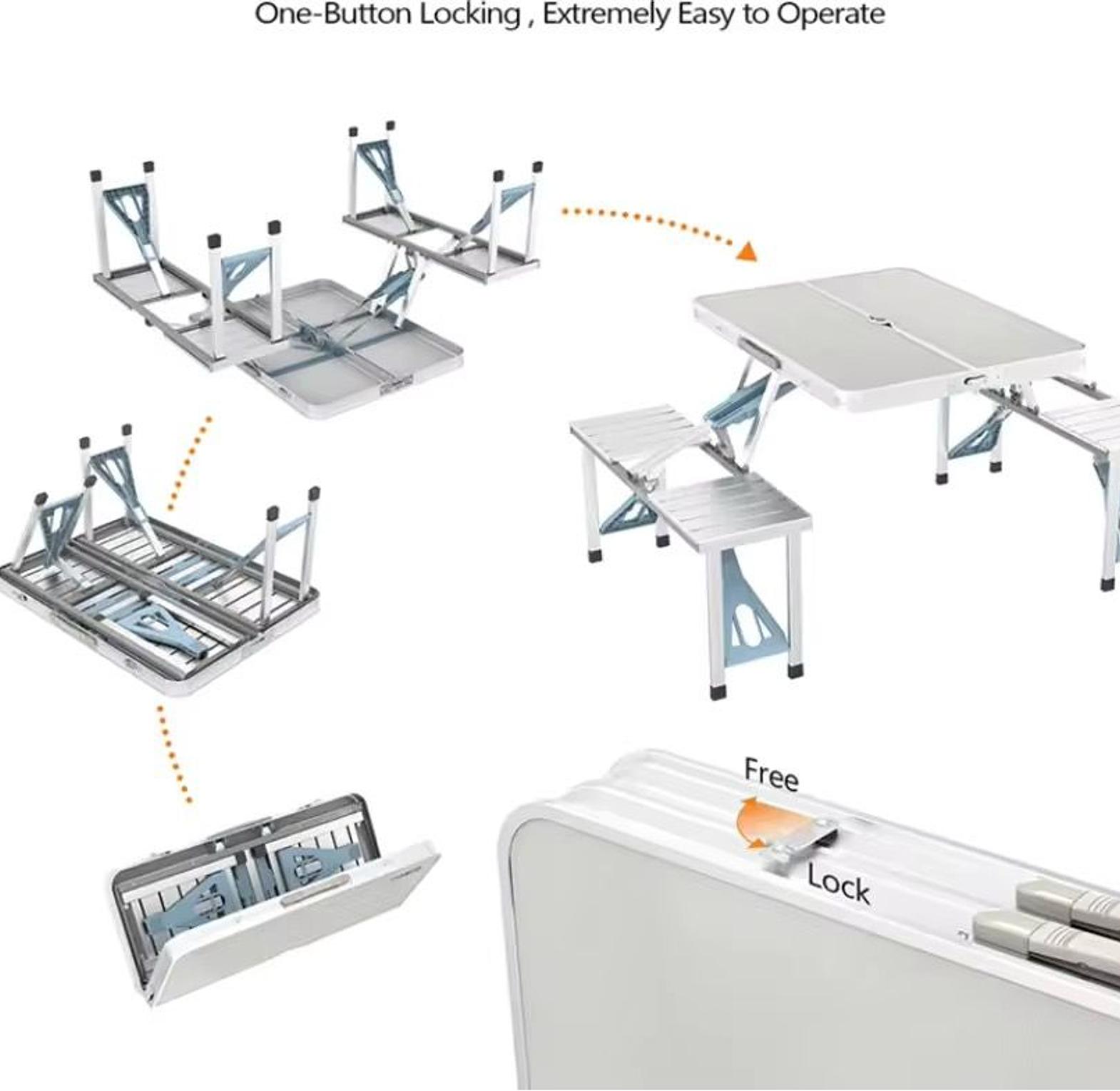 One-Button Locking , Extremely Easy to Operate

Free

Lock