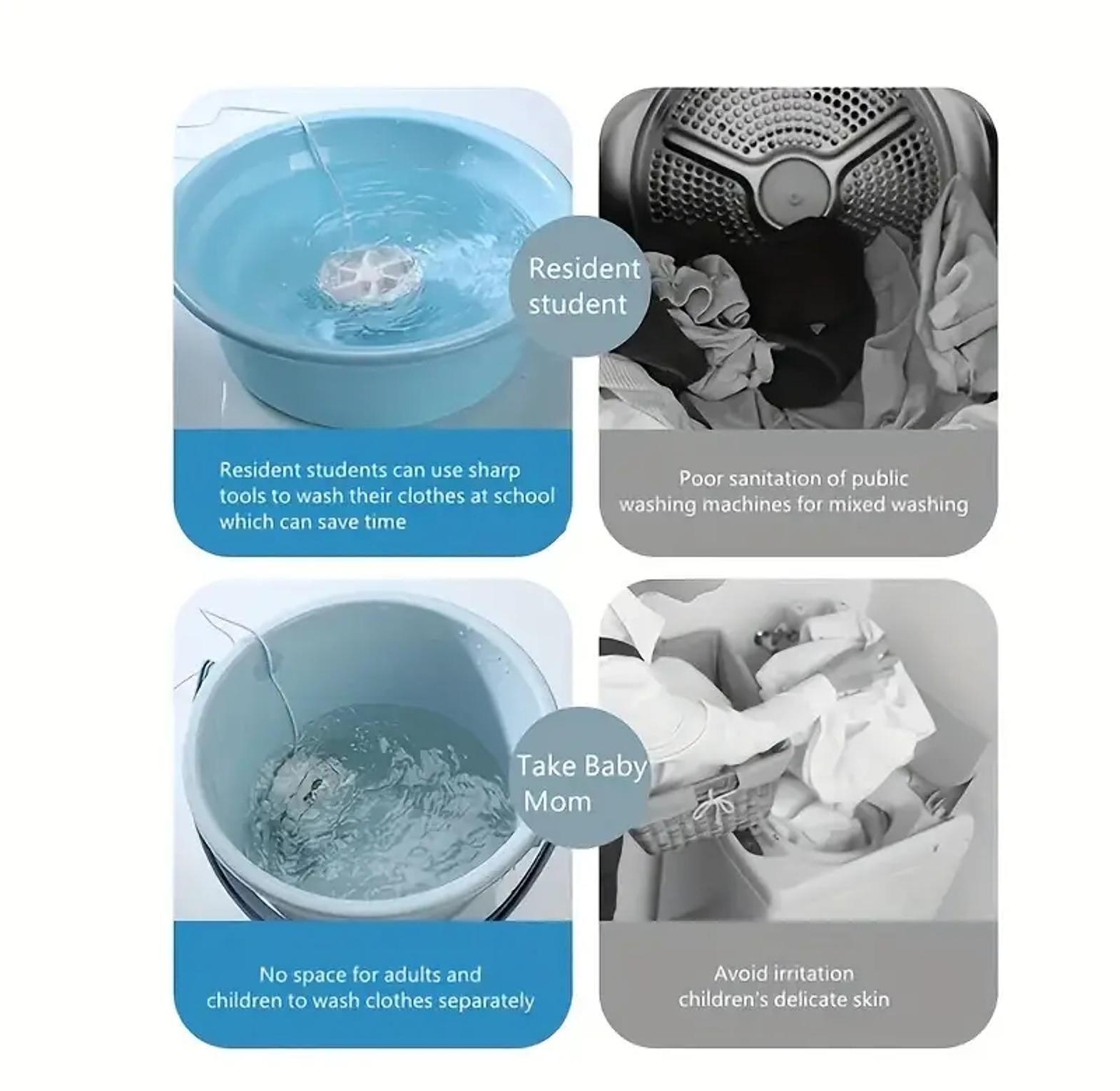 Resident student

Resident students can use sharp tools to wash their clothes at school which can save time

Poor sanitation of public washing machines for mixed washing

Take Baby Mom

No space for adults and children to wash clothes separately

Avoid irritation children's delicate skin