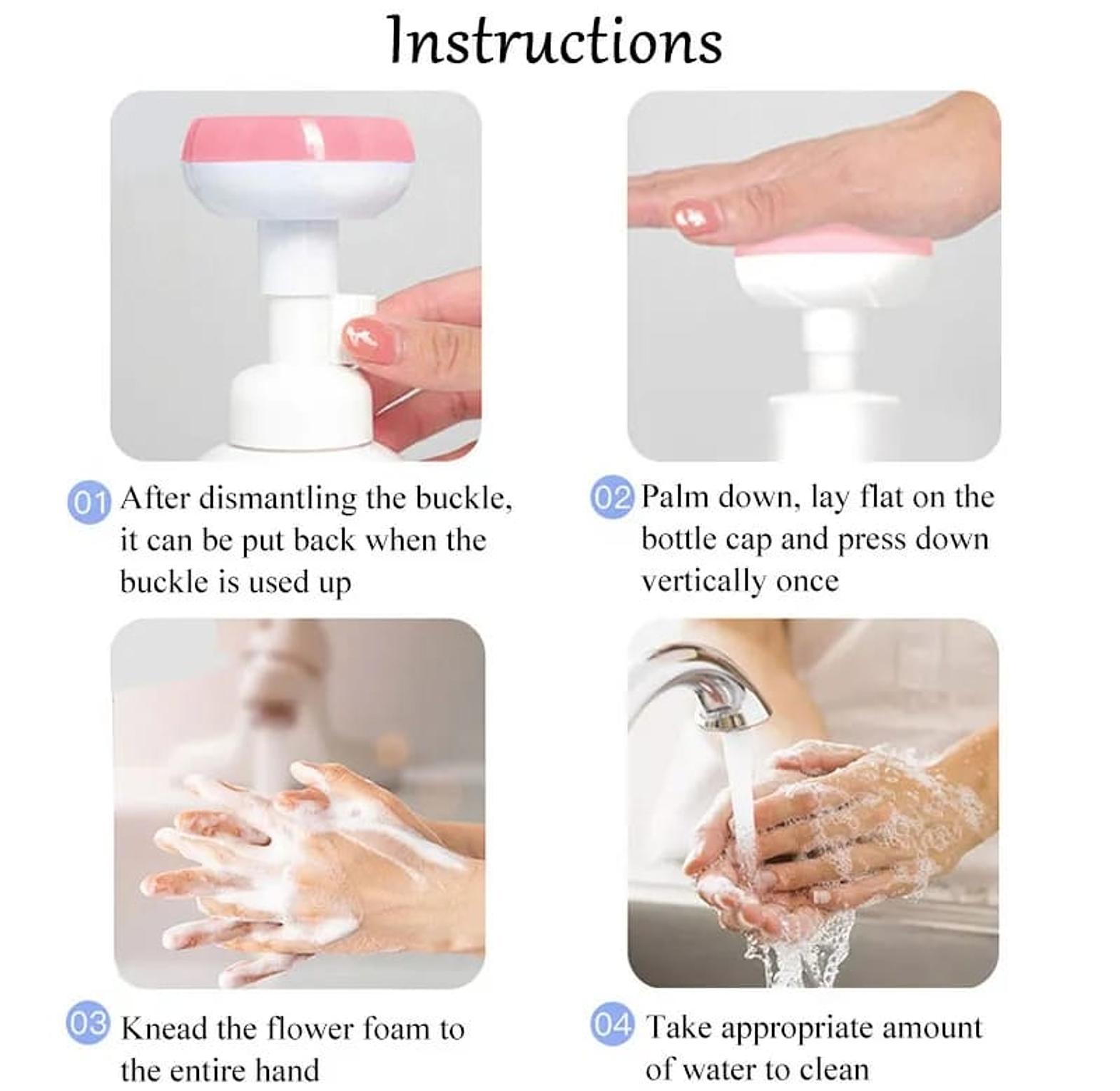 Instructions

01 After dismantling the buckle, it can be put back when the buckle is used up

02 Palm down, lay flat on the bottle cap and press down vertically once

03 Knead the flower foam to the entire hand

04 Take appropriate amount of water to clean