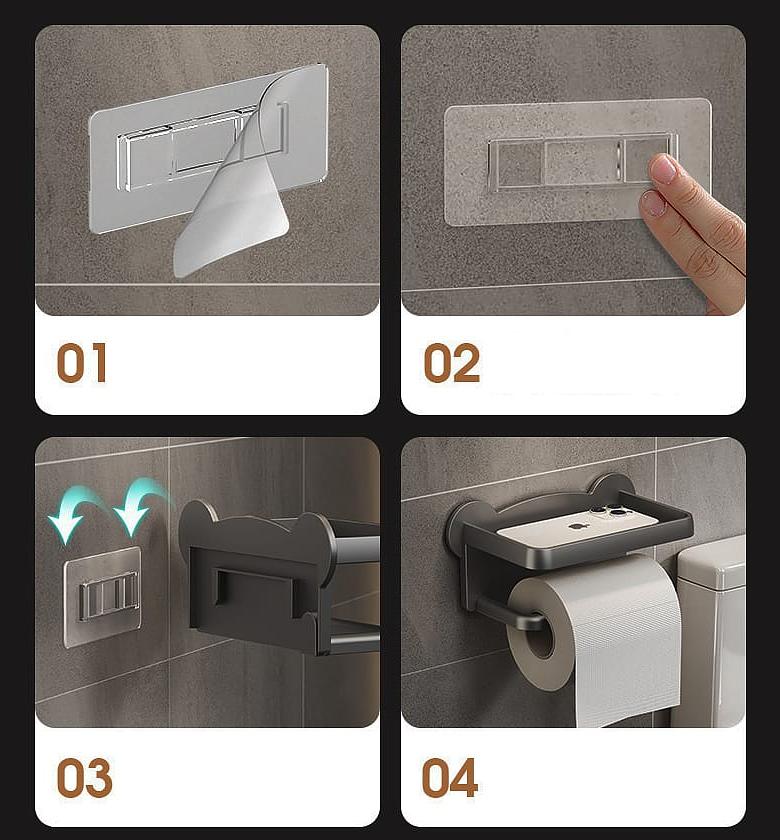 01

02

03

04