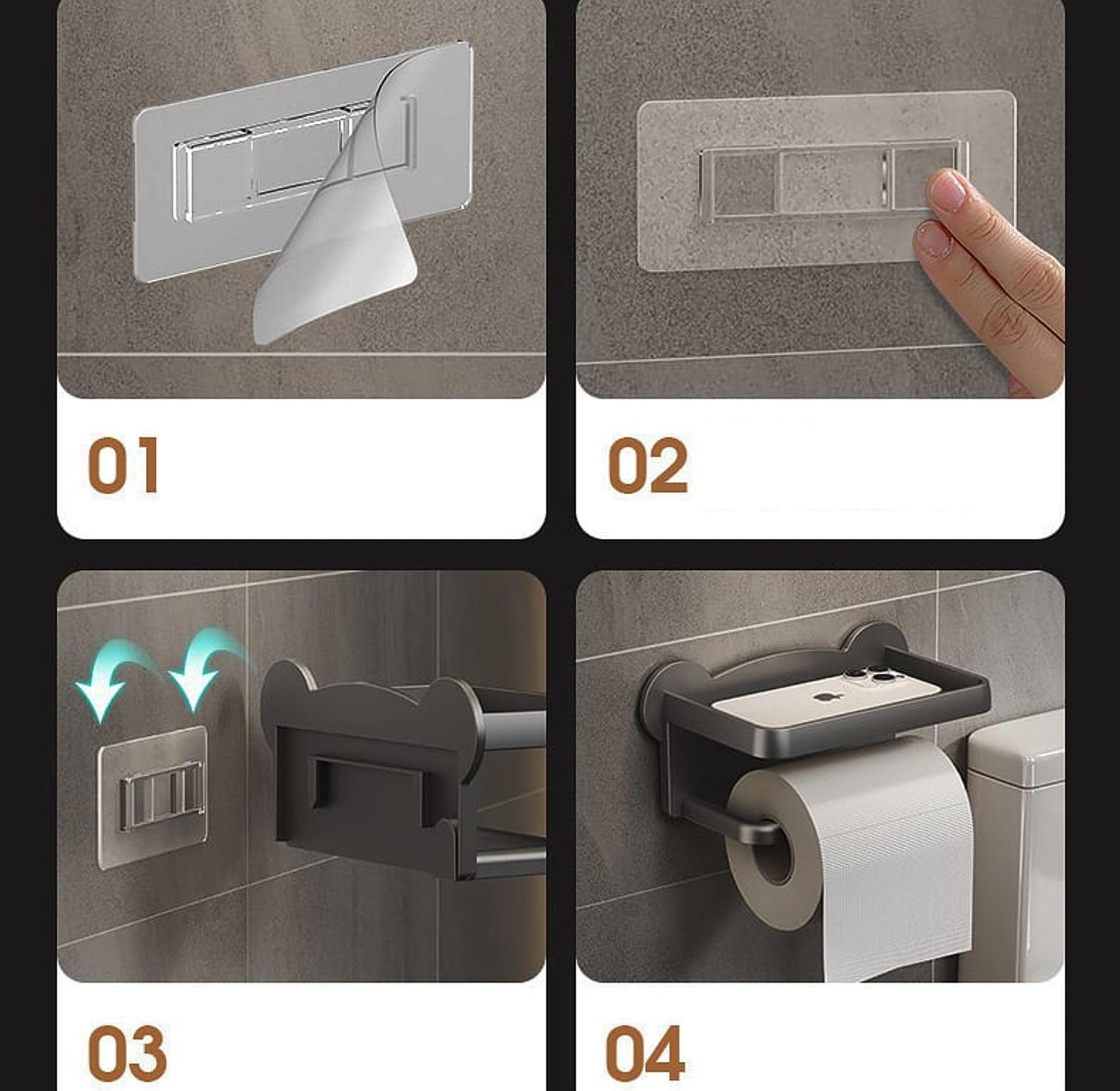 01

02

03

04