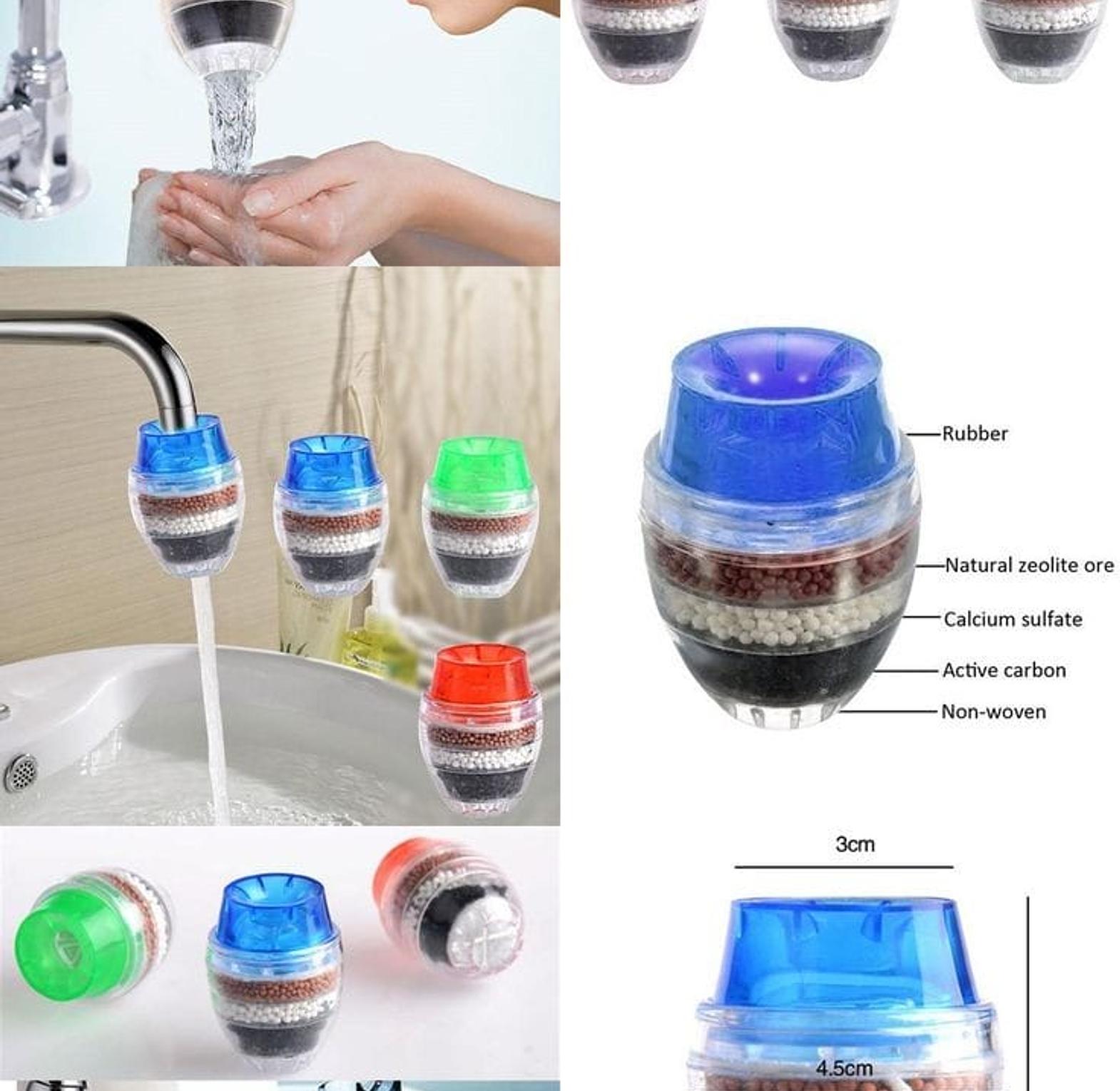 Rubber
Natural zeolite ore
Calcium sulfate
Active carbon
Non-woven

3cm
4.5cm