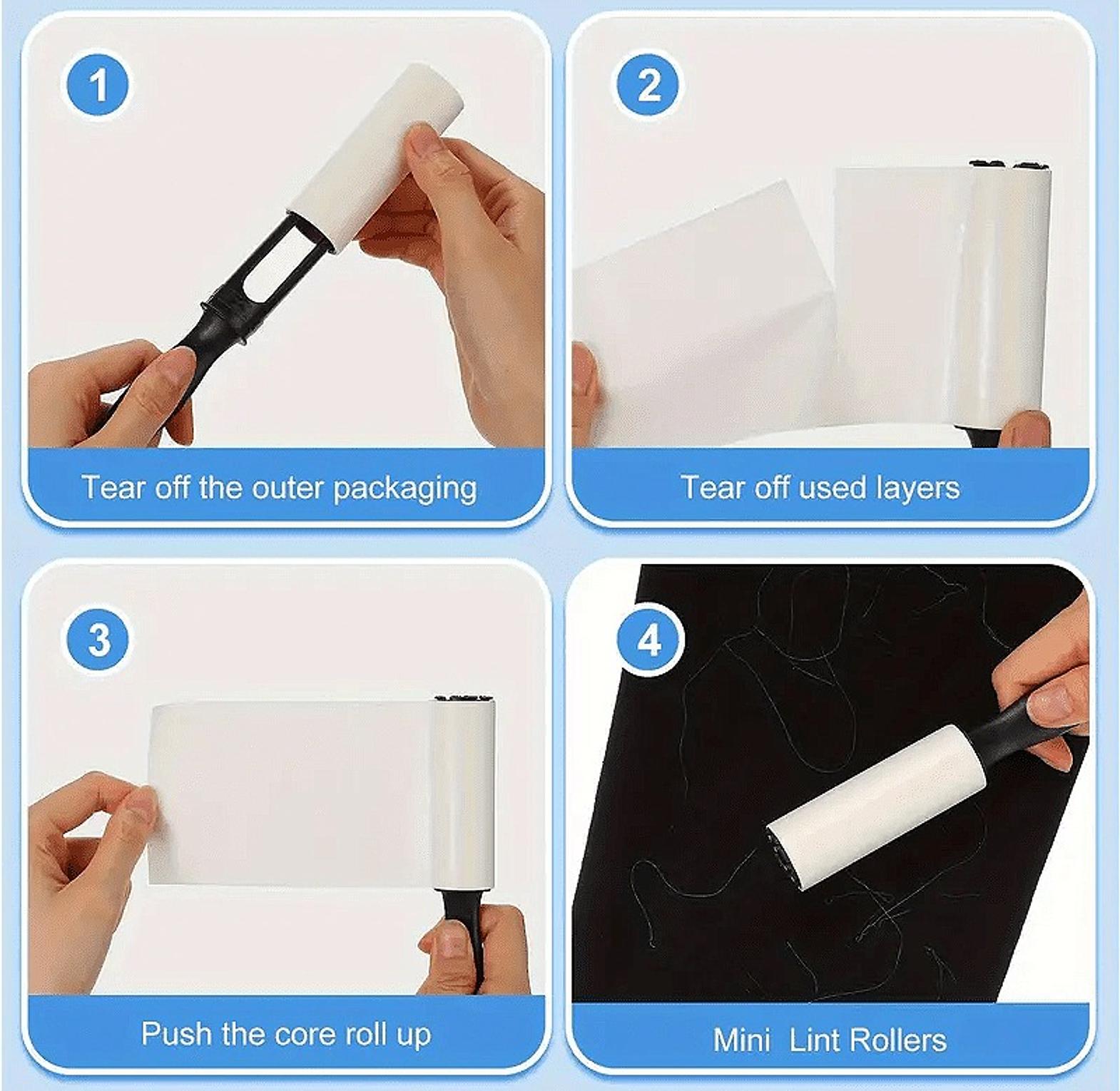 1

Tear off the outer packaging

2

Tear off used layers

3

Push the core roll up

4

Mini Lint Rollers