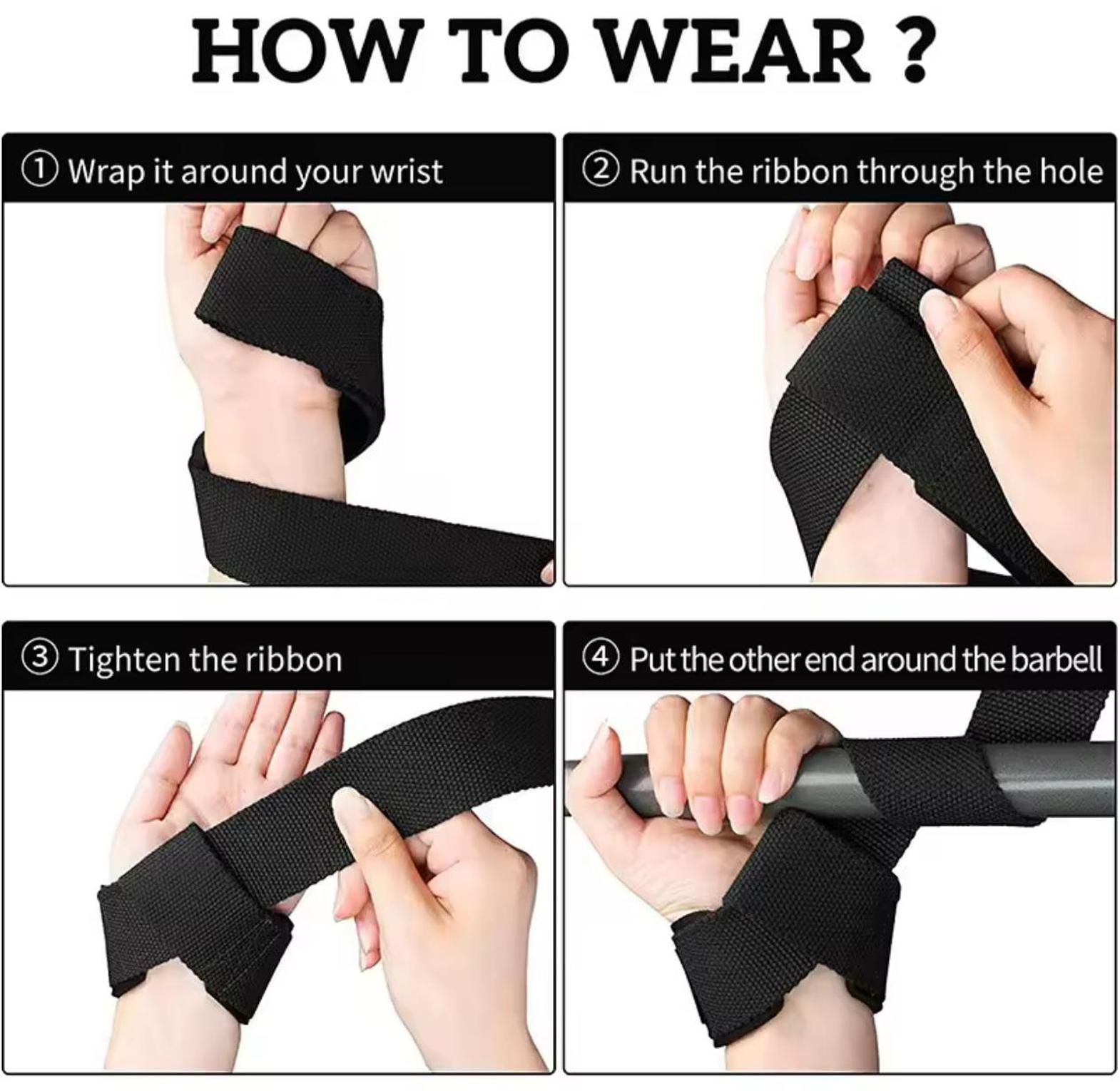 HOW TO WEAR ?

① Wrap it around your wrist

② Run the ribbon through the hole

③ Tighten the ribbon

④ Put the other end around the barbell