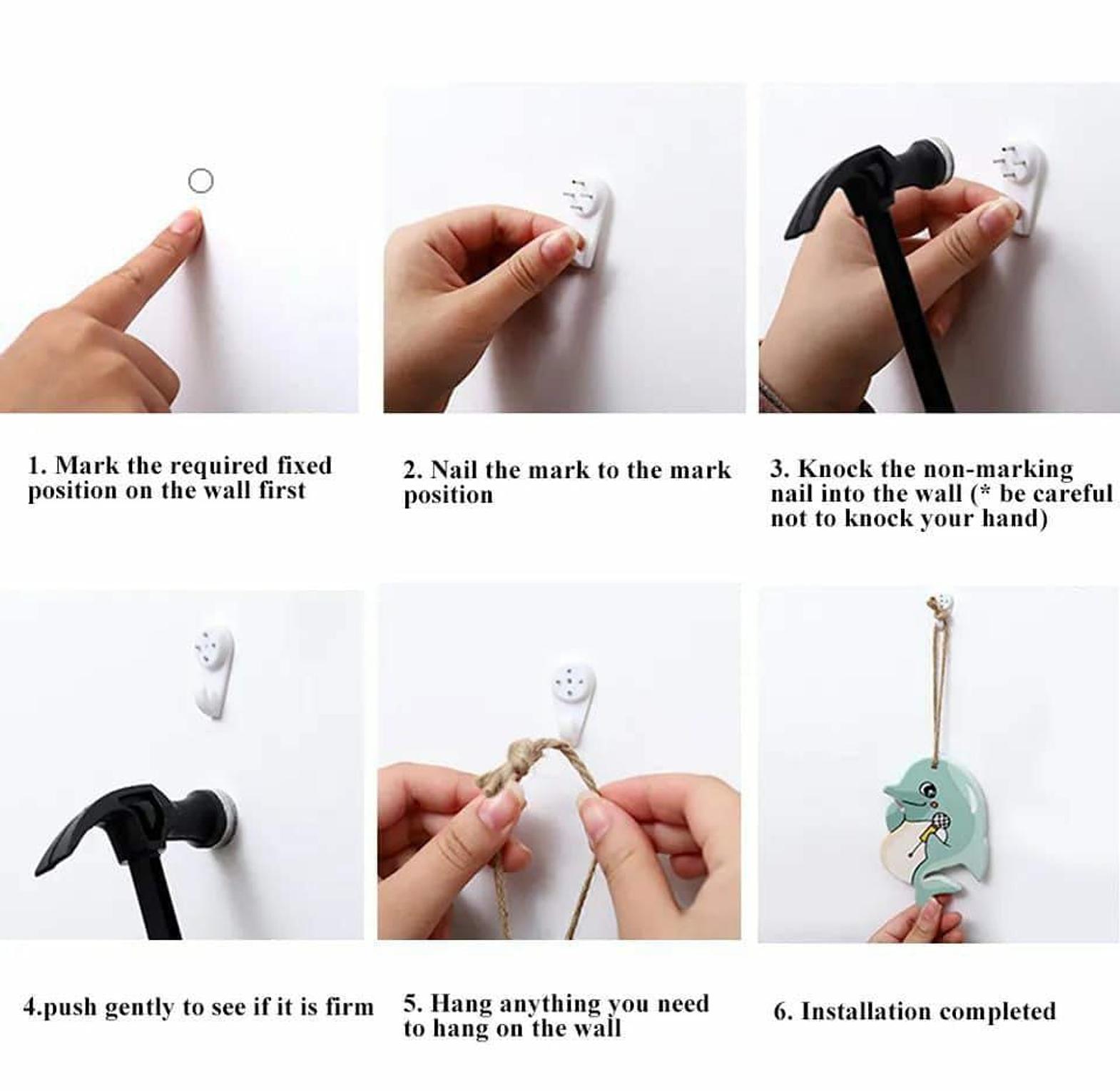 1. Mark the required fixed position on the wall first

2. Nail the mark to the mark position

3. Knock the non-marking nail into the wall (* be careful not to knock your hand)

4.push gently to see if it is firm

5. Hang anything you need to hang on the wall

6. Installation completed