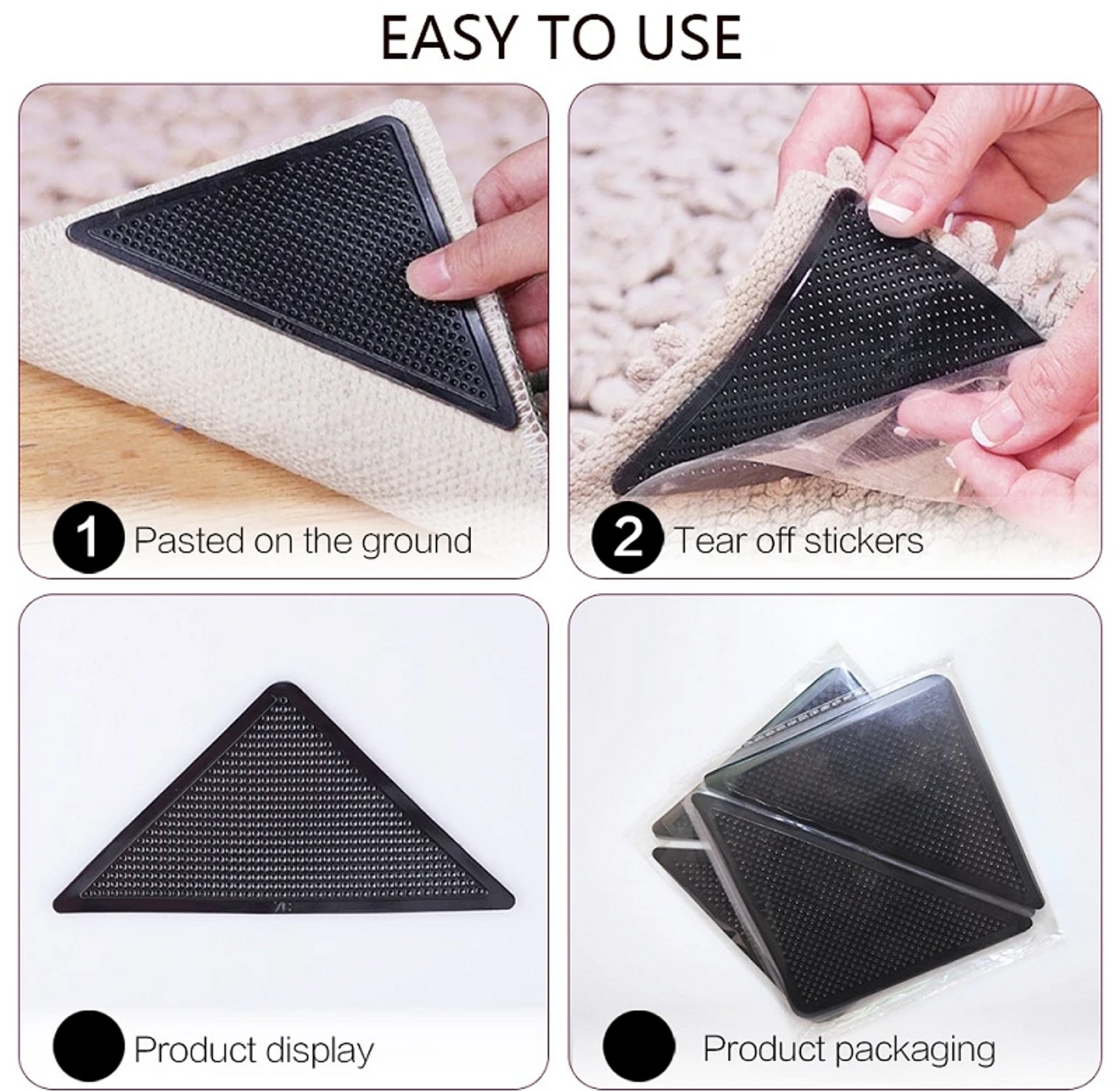 EASY TO USE

1 Pasted on the ground

2 Tear off stickers

Product display

Product packaging