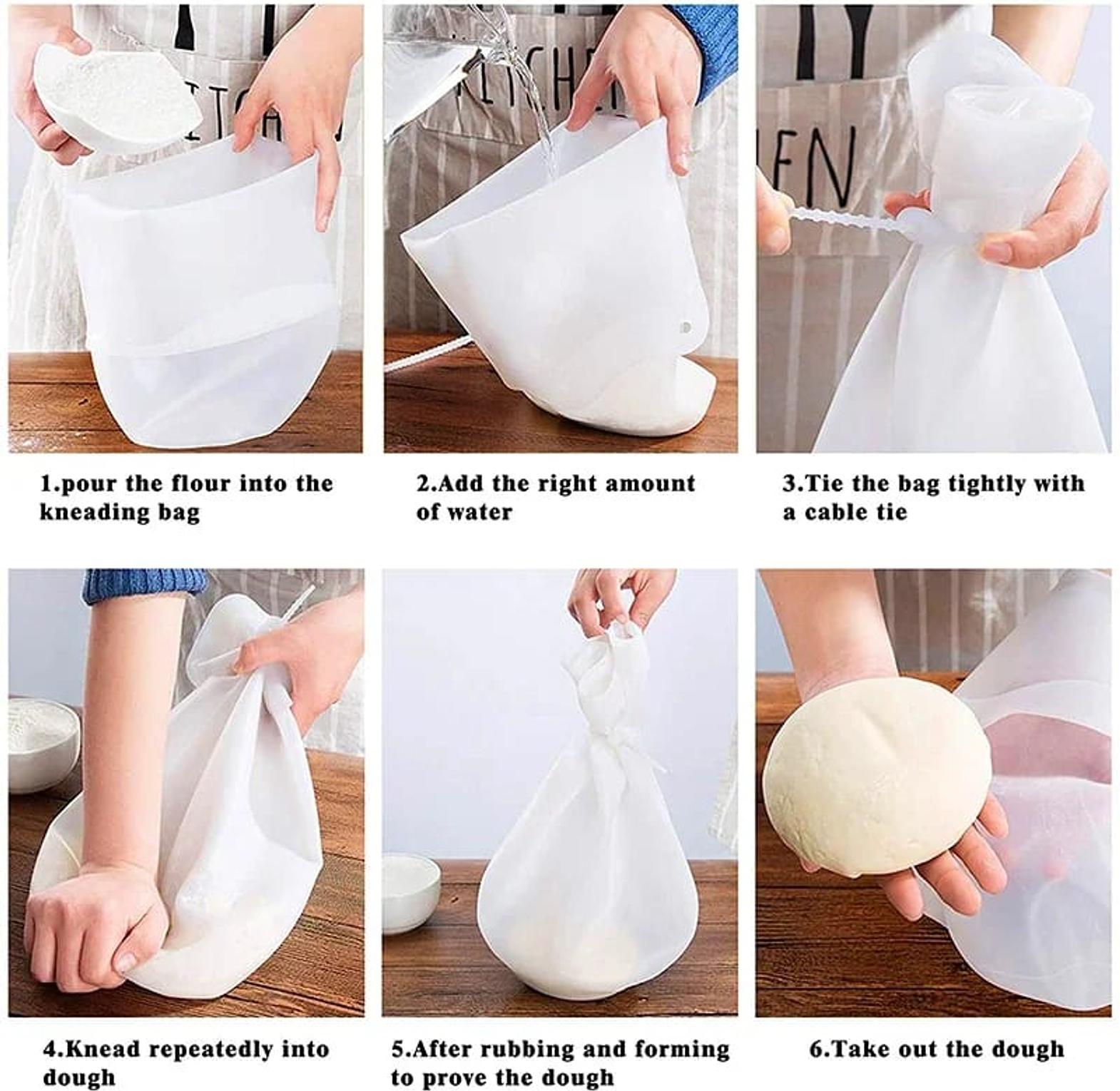 1.pour the flour into the kneading bag

2.Add the right amount of water

3.Tie the bag tightly with a cable tie

4.Knead repeatedly into dough

5.After rubbing and forming to prove the dough

6.Take out the dough