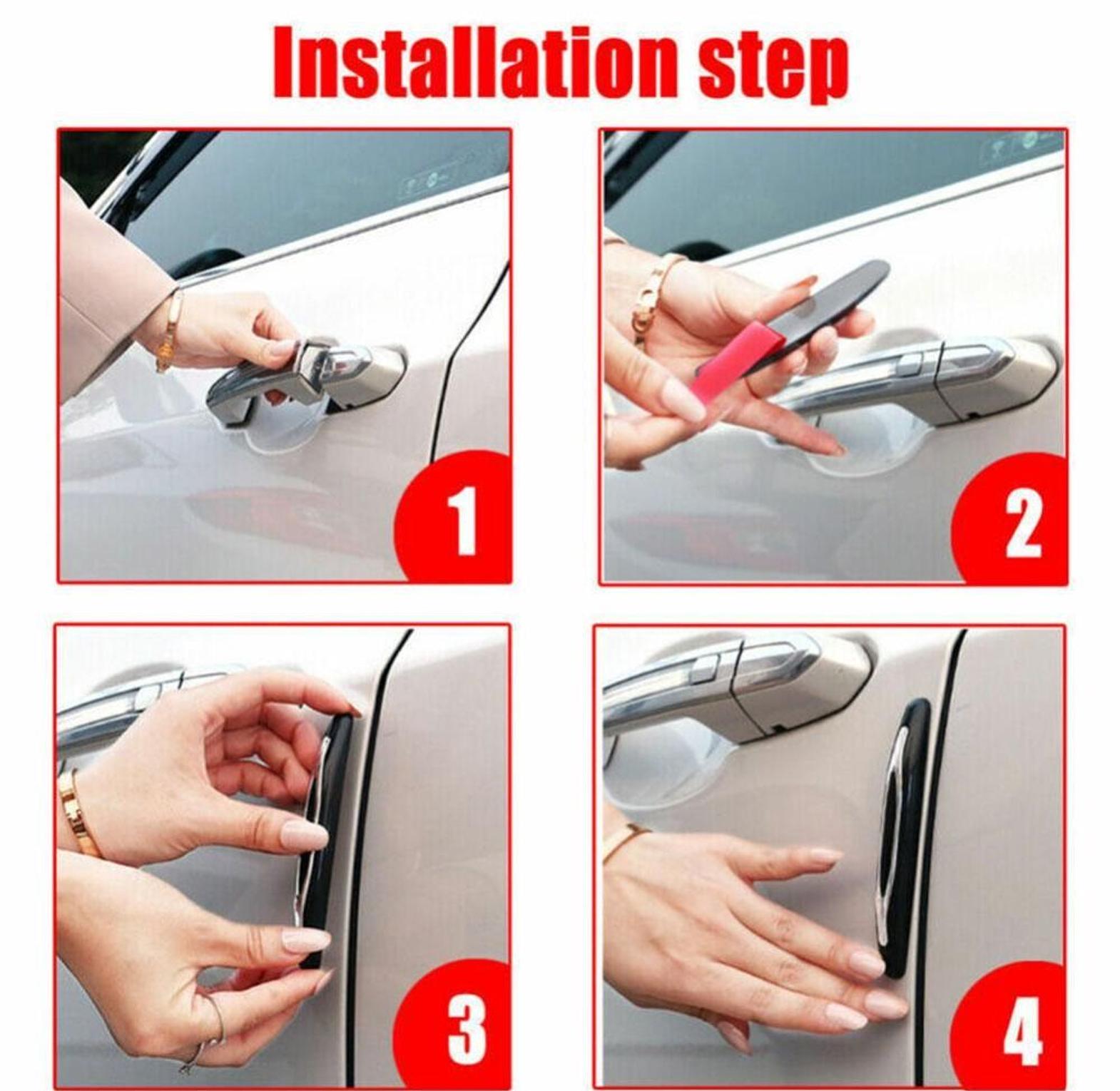 Installation step

1

2

3

4