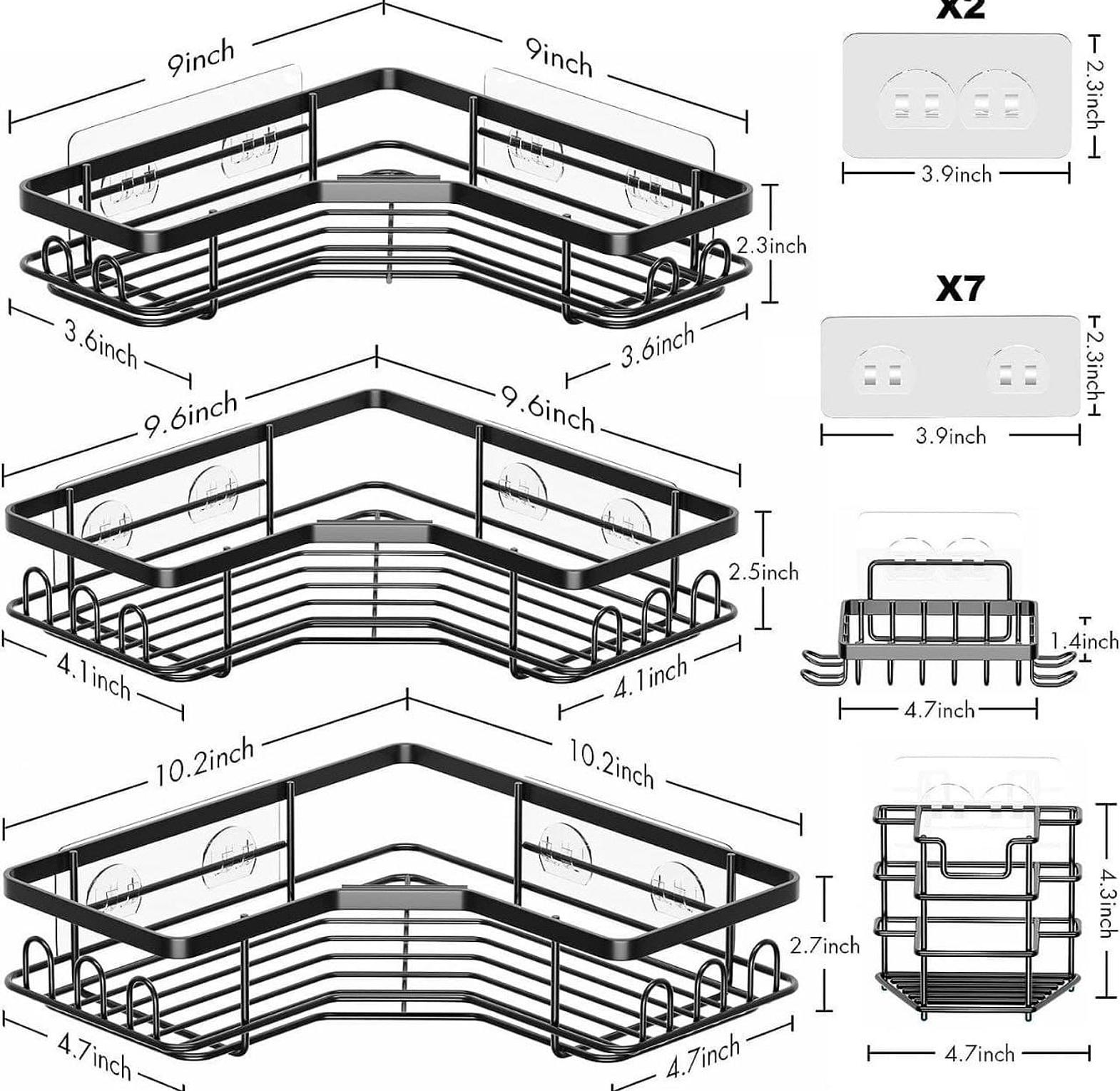 9inch
9inch
2.3inch
3.6inch
3.6inch
9.6inch
9.6inch
2.5inch
4.1inch
4.1inch
10.2inch
10.2inch
2.7inch
4.7inch
4.7inch
X2
2.3inch
3.9inch
X7
2.3inch
3.9inch
1.4inch
4.7inch
4.3inch
4.7inch