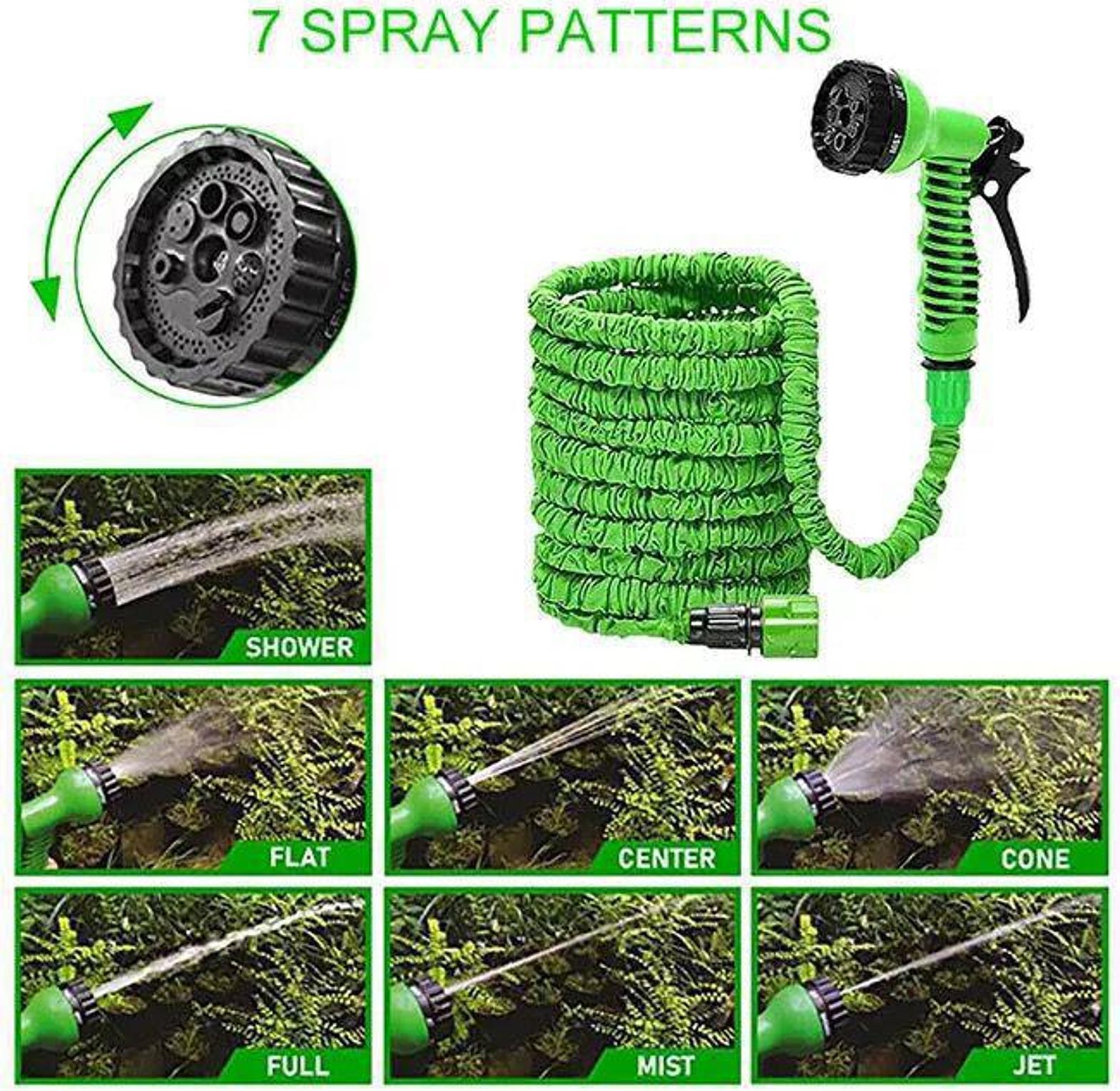 7 SPRAY PATTERNS

JET

MIST

SHOWER

FLAT

CENTER

CONE

FULL

MIST

JET