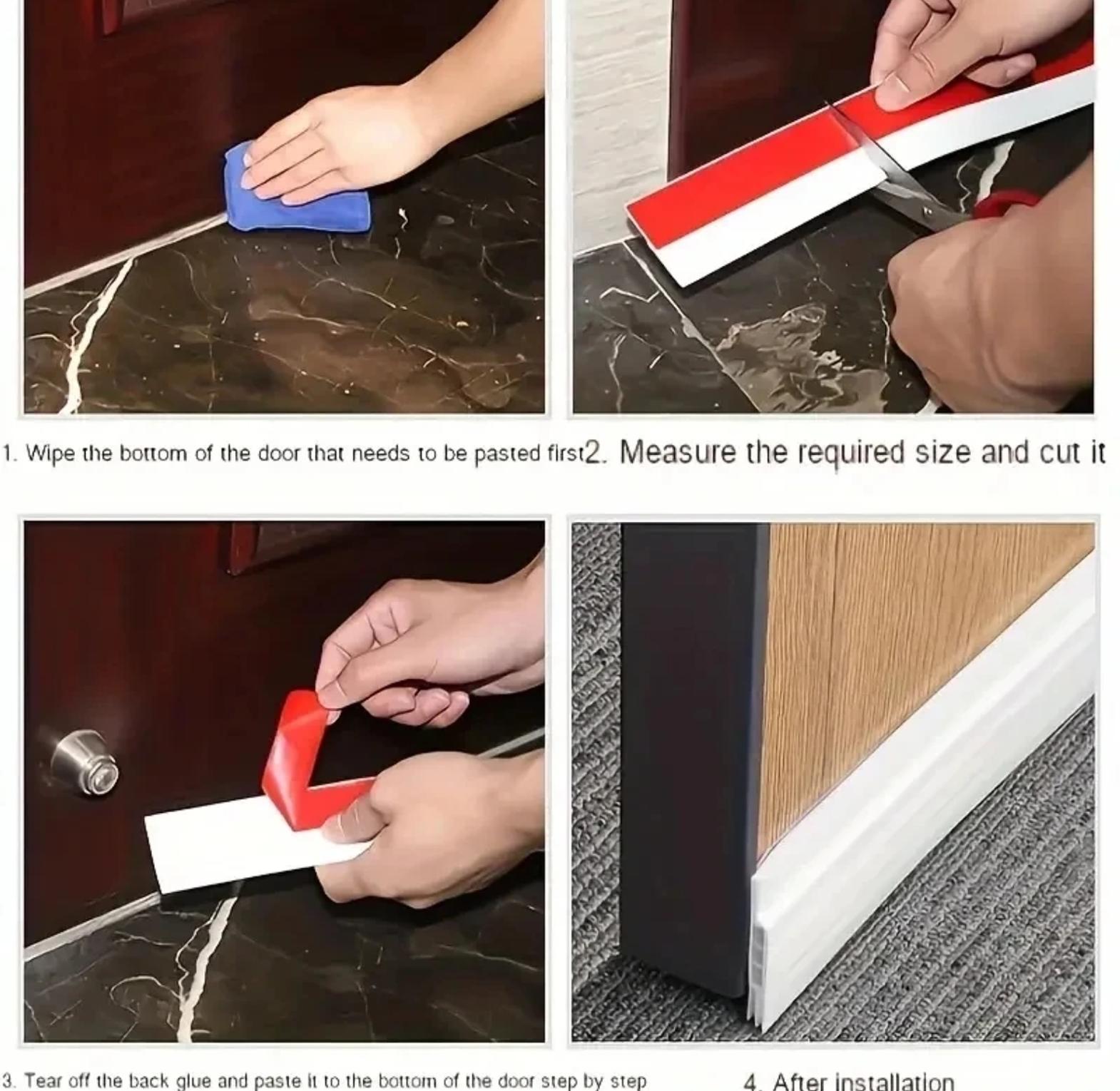 1. Wipe the bottom of the door that needs to be pasted first

2. Measure the required size and cut it

3. Tear off the back glue and paste it to the bottom of the door step by step

4. After installation