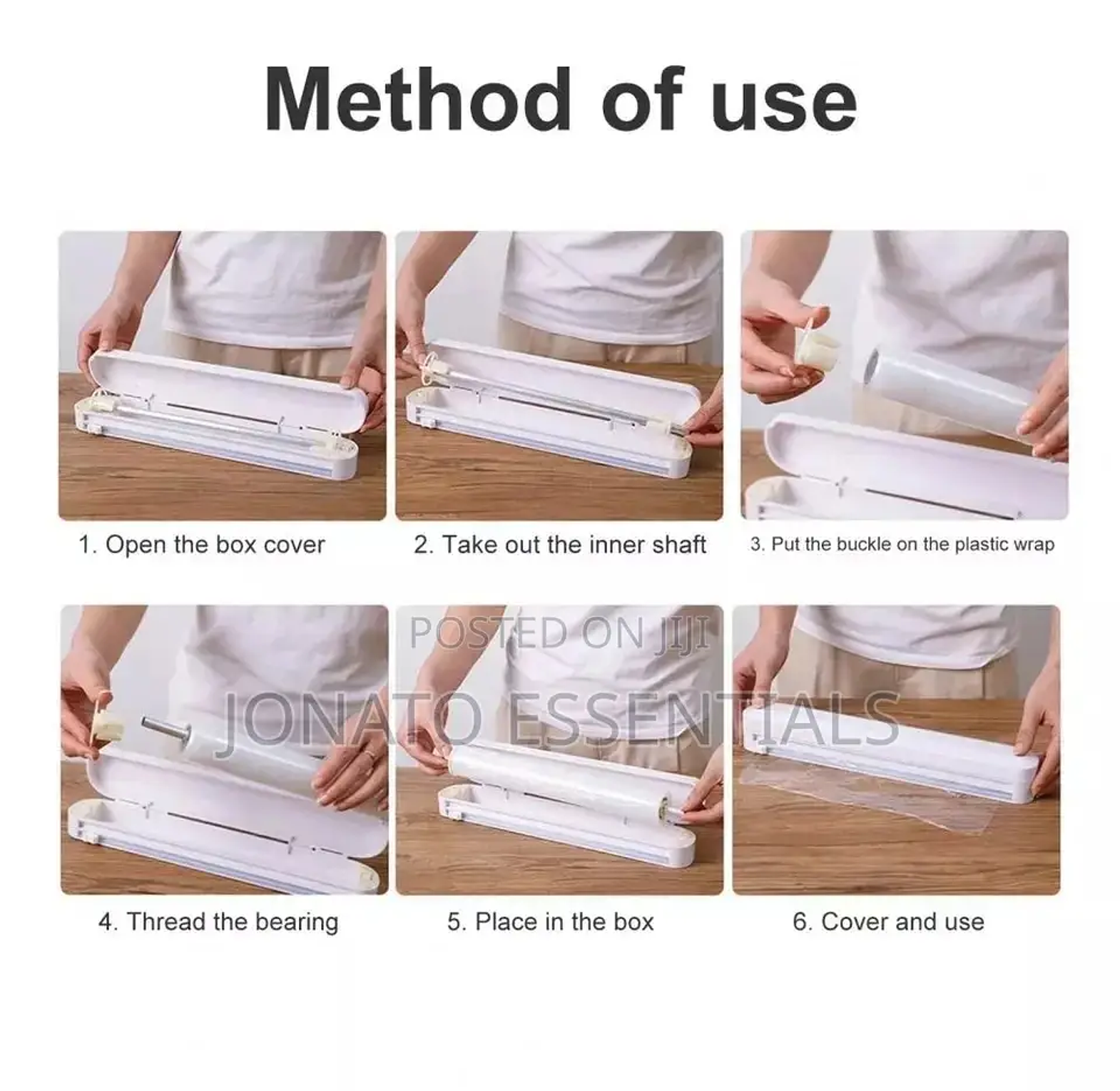 Method of use

1. Open the box cover

2. Take out the inner shaft

3. Put the buckle on the plastic wrap

POSTED ON JIJI
JONATO ESSENTIALS

4. Thread the bearing

5. Place in the box

6. Cover and use