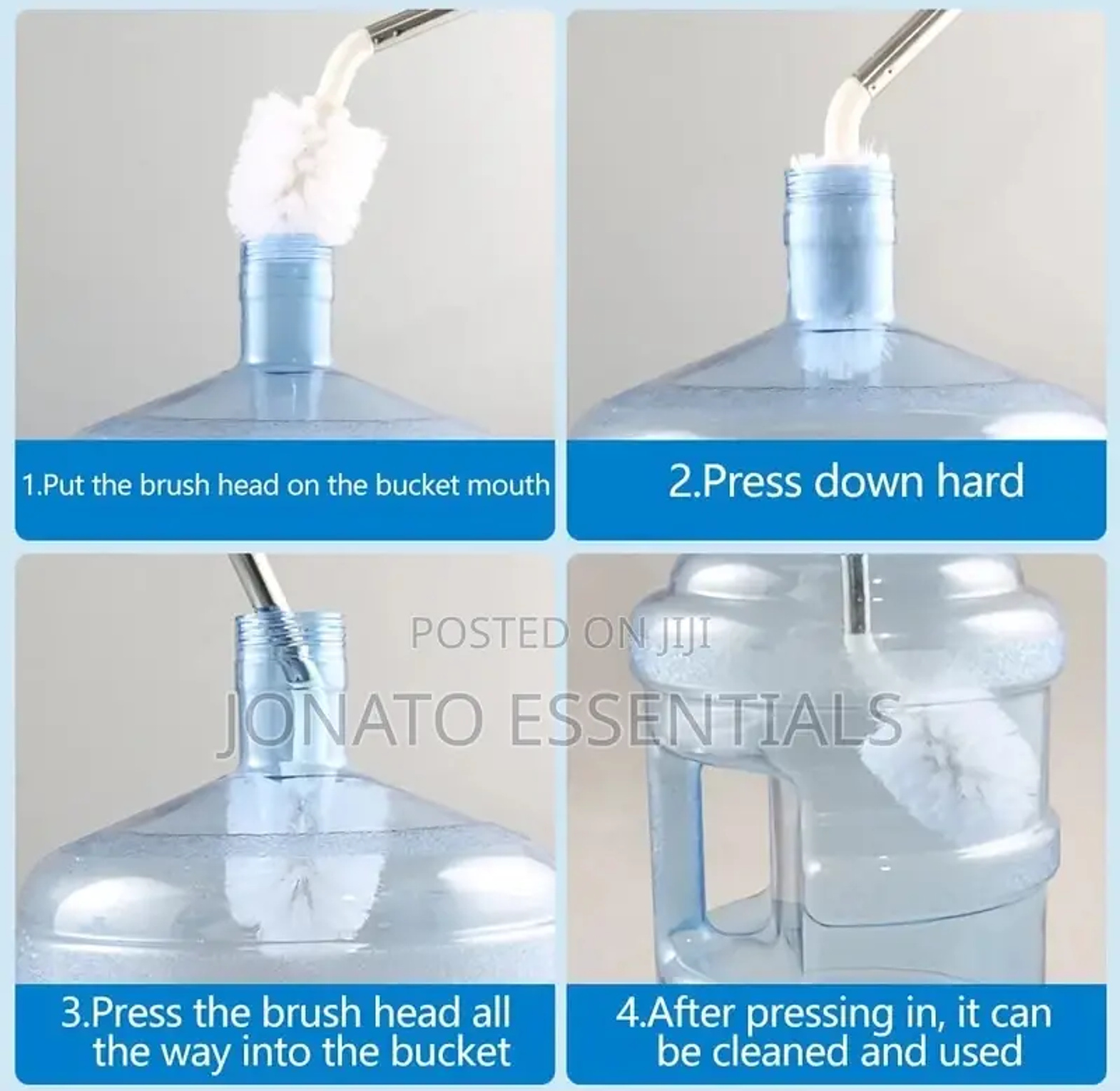 1.Put the brush head on the bucket mouth

2.Press down hard

POSTED ON JIJI

JONATO ESSENTIALS

3.Press the brush head all the way into the bucket

4.After pressing in, it can be cleaned and used