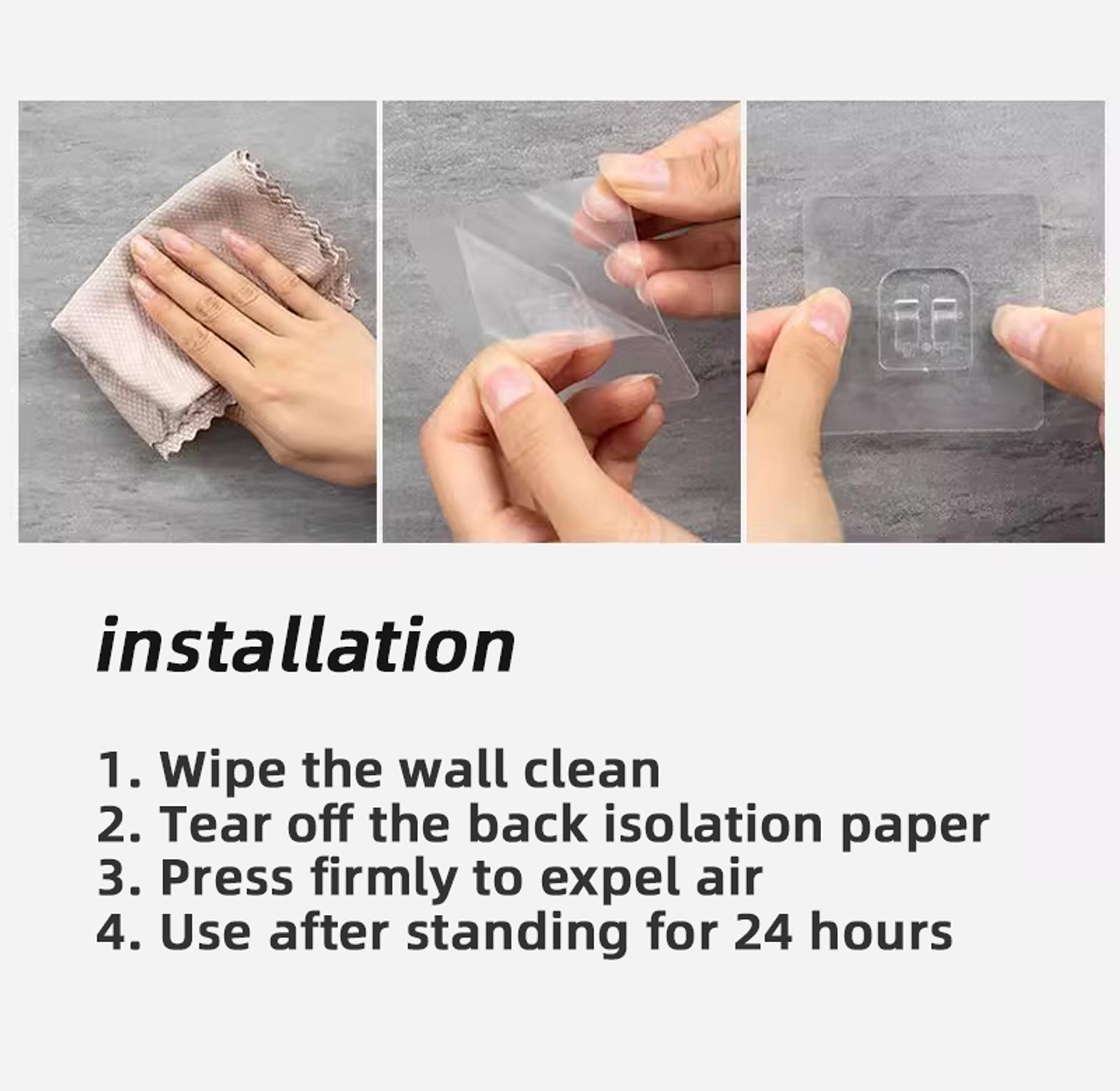 installation

1. Wipe the wall clean
2. Tear off the back isolation paper
3. Press firmly to expel air
4. Use after standing for 24 hours