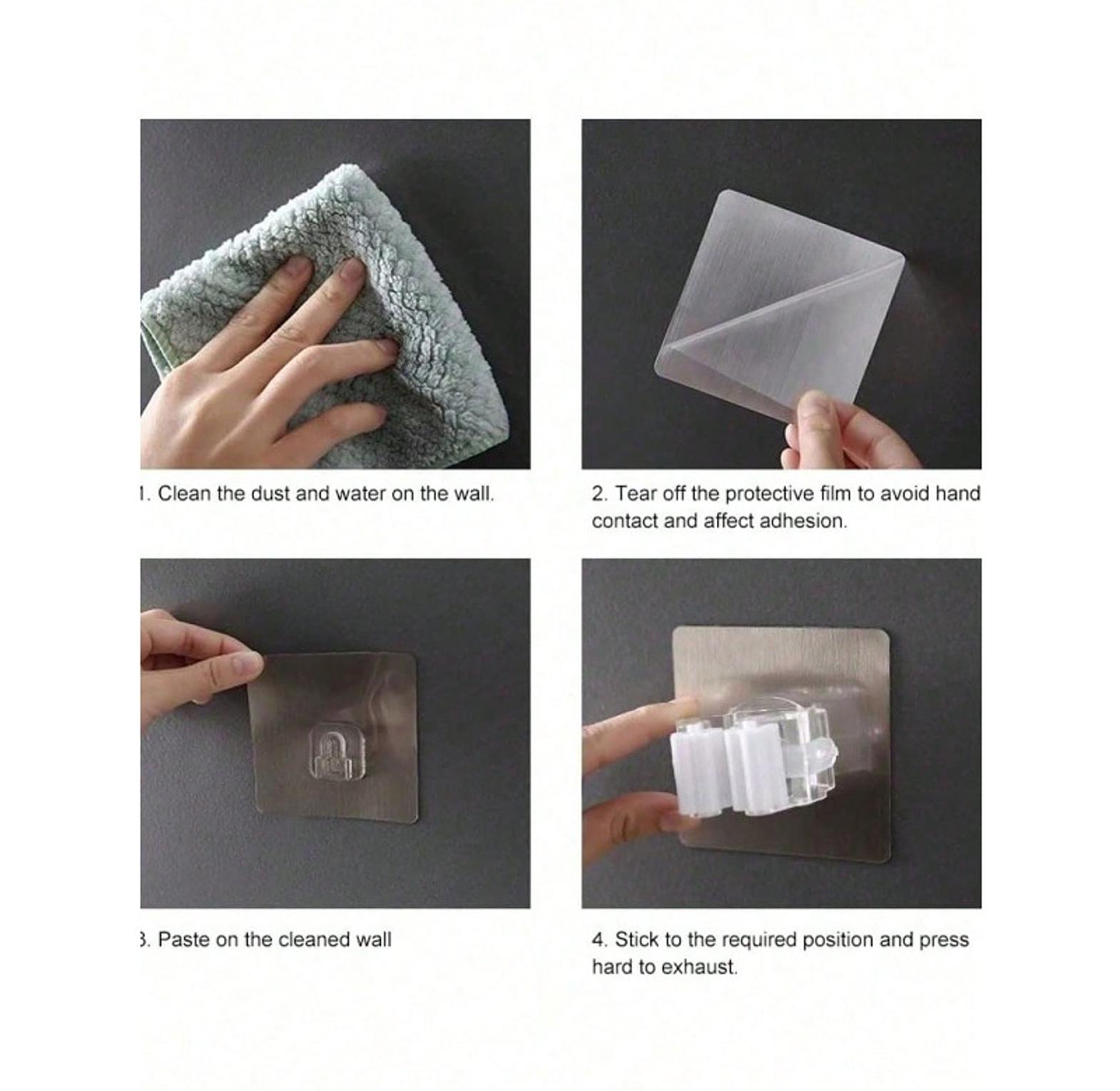 1. Clean the dust and water on the wall.

2. Tear off the protective film to avoid hand contact and affect adhesion.

3. Paste on the cleaned wall

4. Stick to the required position and press hard to exhaust.