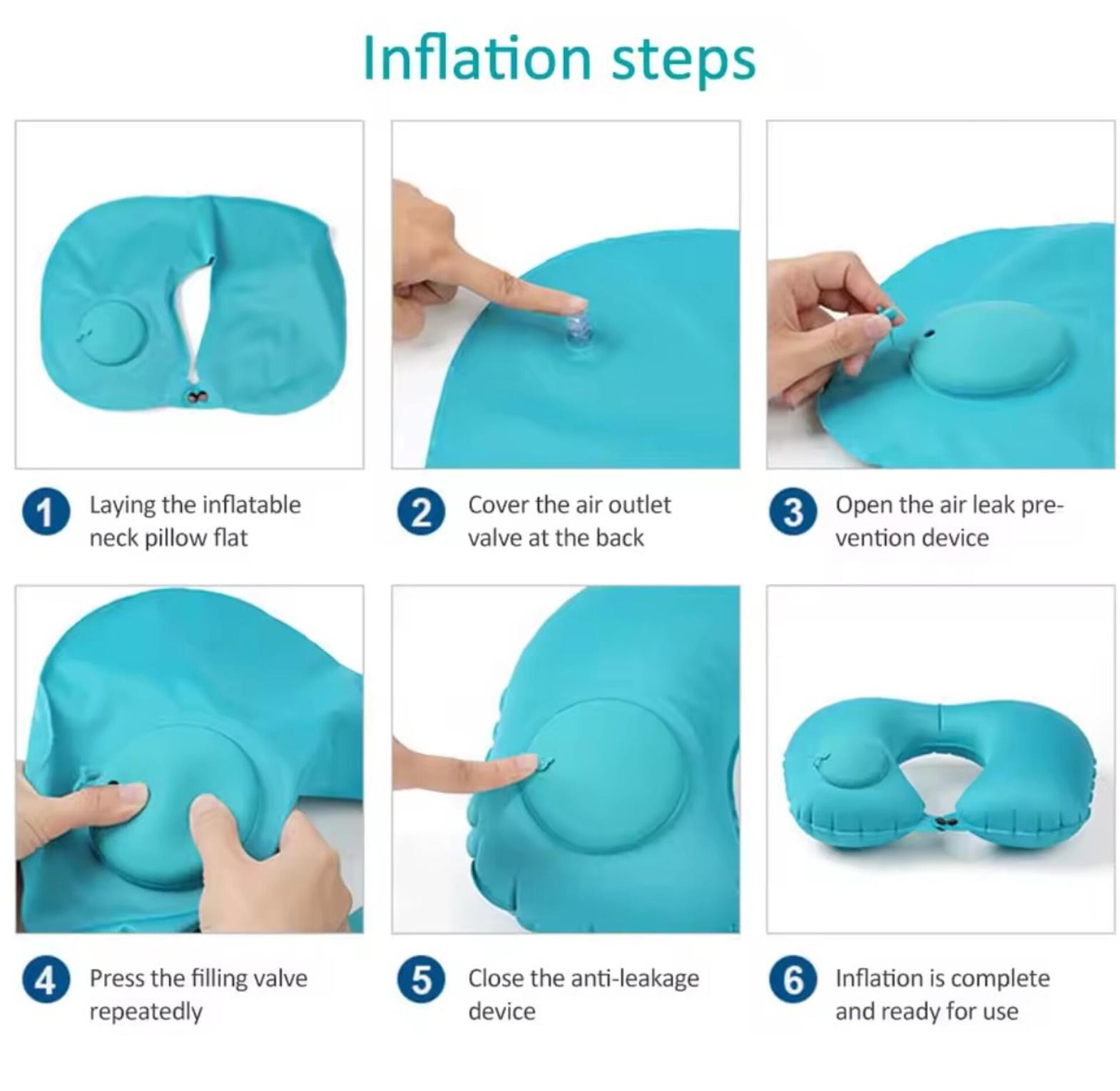 Inflation steps

1 Laying the inflatable neck pillow flat

2 Cover the air outlet valve at the back

3 Open the air leak prevention device

4 Press the filling valve repeatedly

5 Close the anti-leakage device

6 Inflation is complete and ready for use