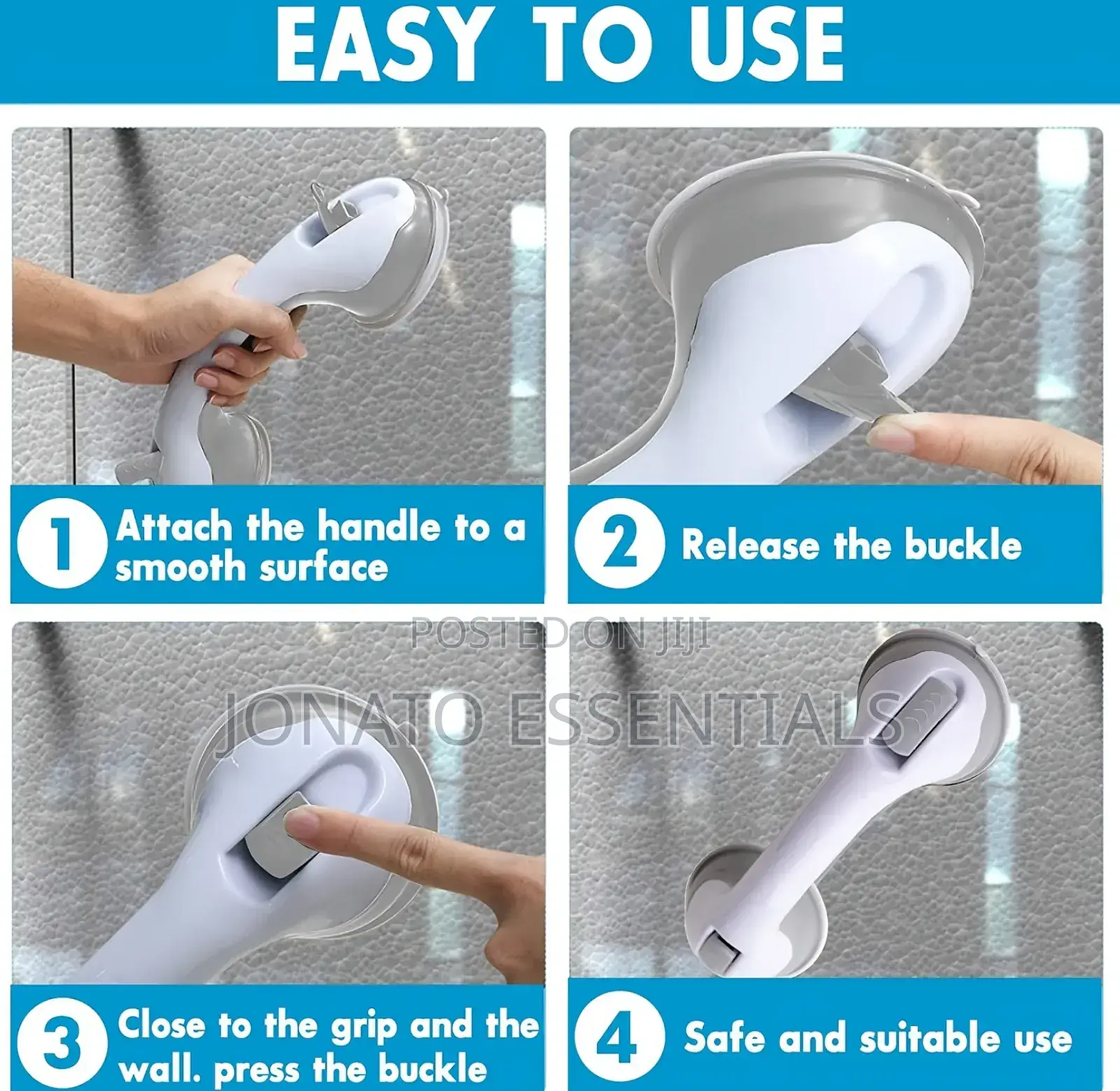 EASY TO USE

1 Attach the handle to a smooth surface

2 Release the buckle

POSTED ON JIJI

JONATO ESSENTIALS

3 Close to the grip and the wall. press the buckle

4 Safe and suitable use