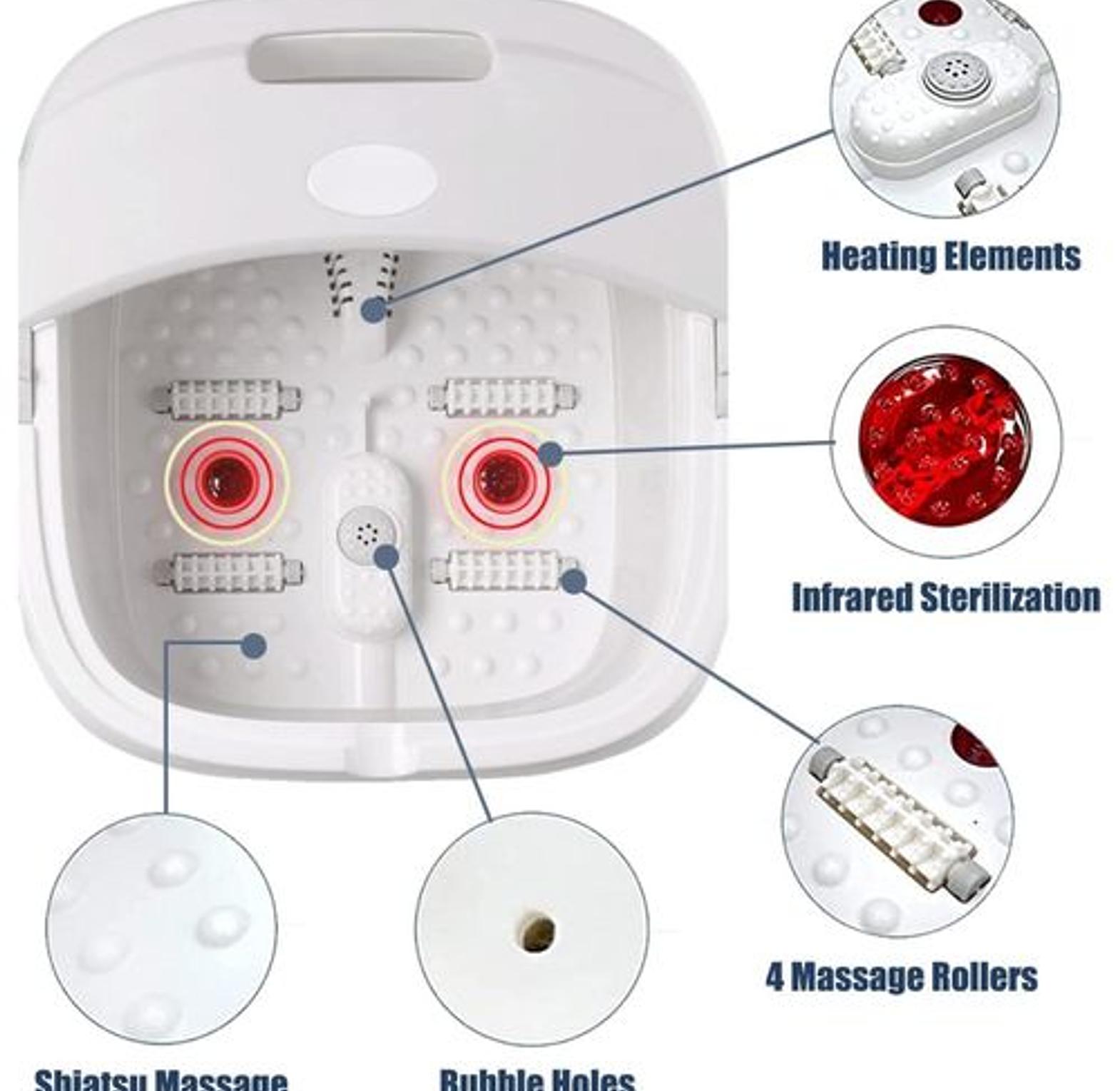 Heating Elements

Infrared Sterilization

4 Massage Rollers

Shiatsu Massage

Bubble Holes