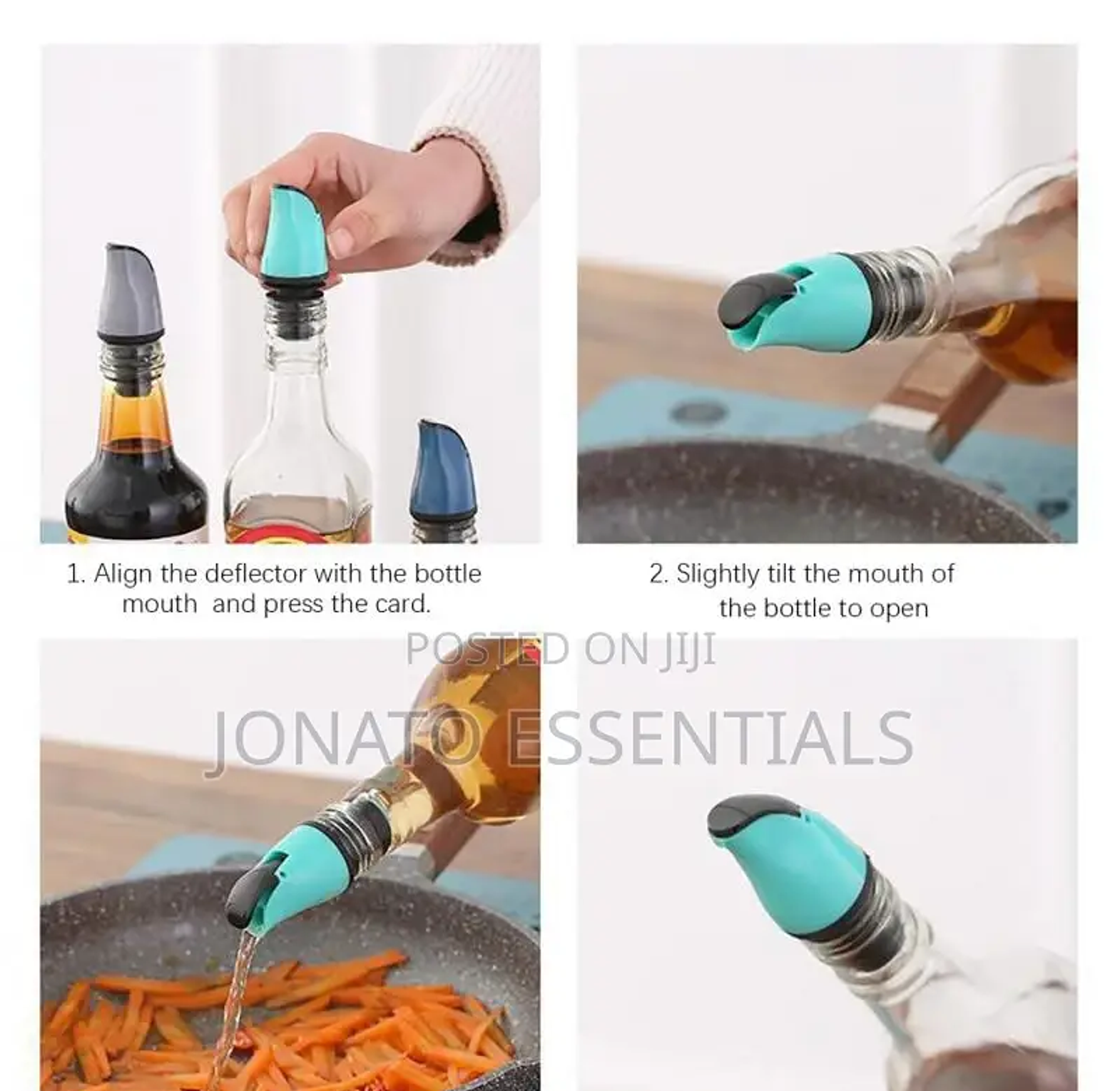 1. Align the deflector with the bottle mouth  and press the card.

2. Slightly tilt the mouth of the bottle to open

POSTED ON JIJI

JONATO ESSENTIALS