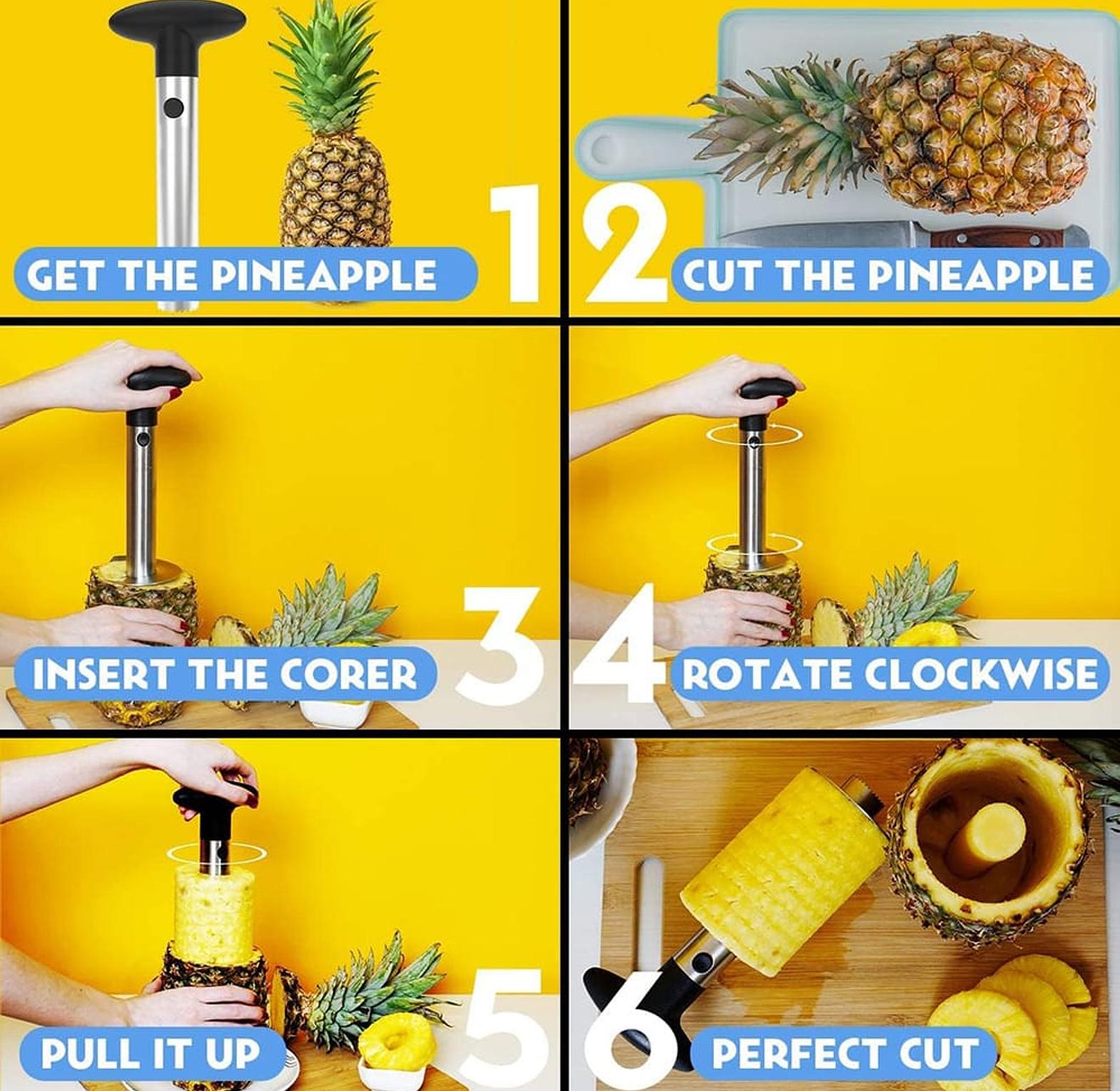 GET THE PINEAPPLE 1

2 CUT THE PINEAPPLE

INSERT THE CORER 3

4 ROTATE CLOCKWISE

PULL IT UP 5

6 PERFECT CUT