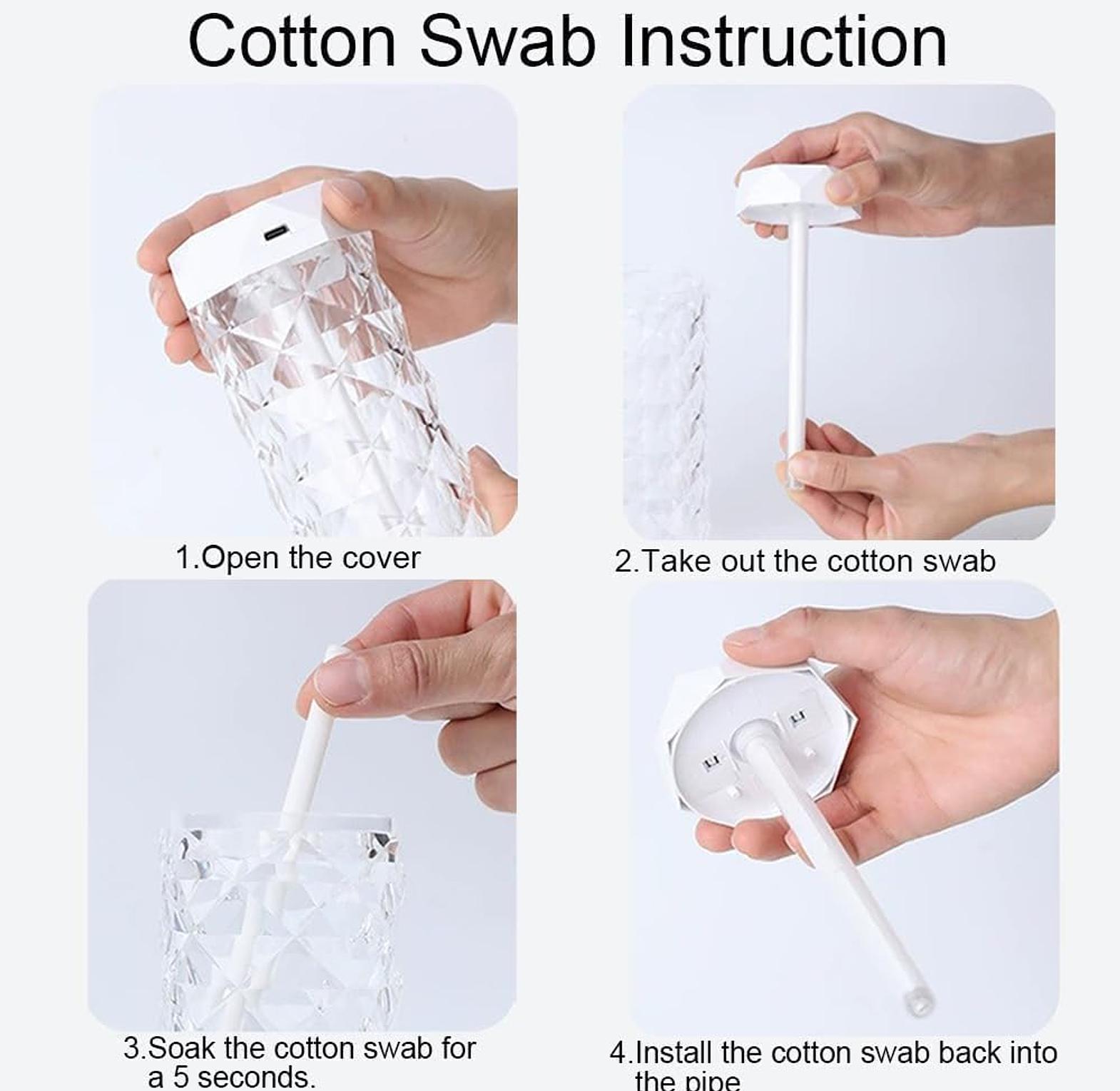 Cotton Swab Instruction

1.Open the cover

2.Take out the cotton swab

3.Soak the cotton swab for a 5 seconds.

4.Install the cotton swab back into the pipe