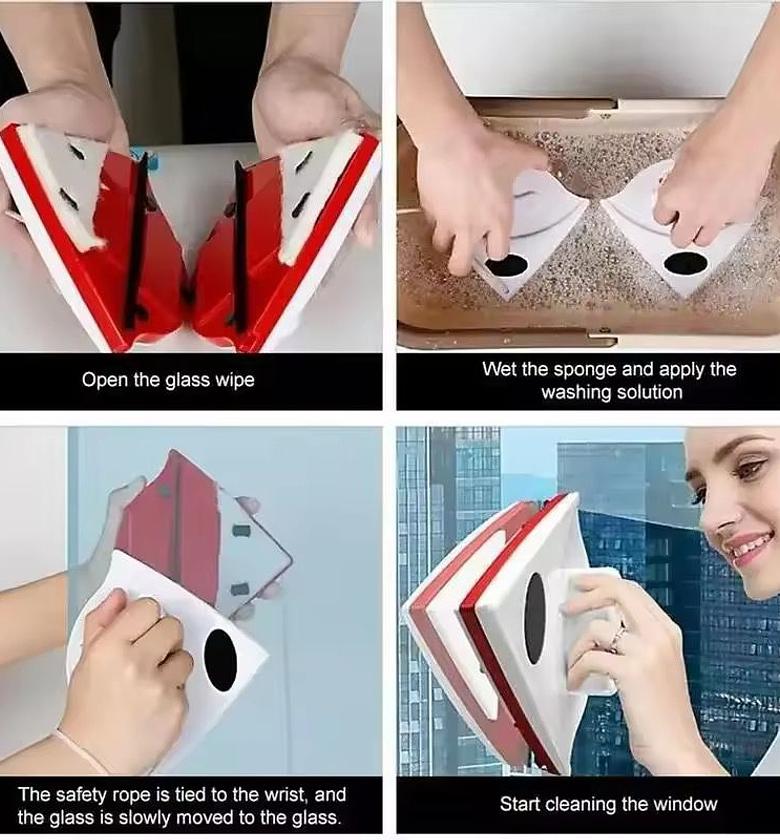 Open the glass wipe

Wet the sponge and apply the washing solution

The safety rope is tied to the wrist, and the glass is slowly moved to the glass.

Start cleaning the window