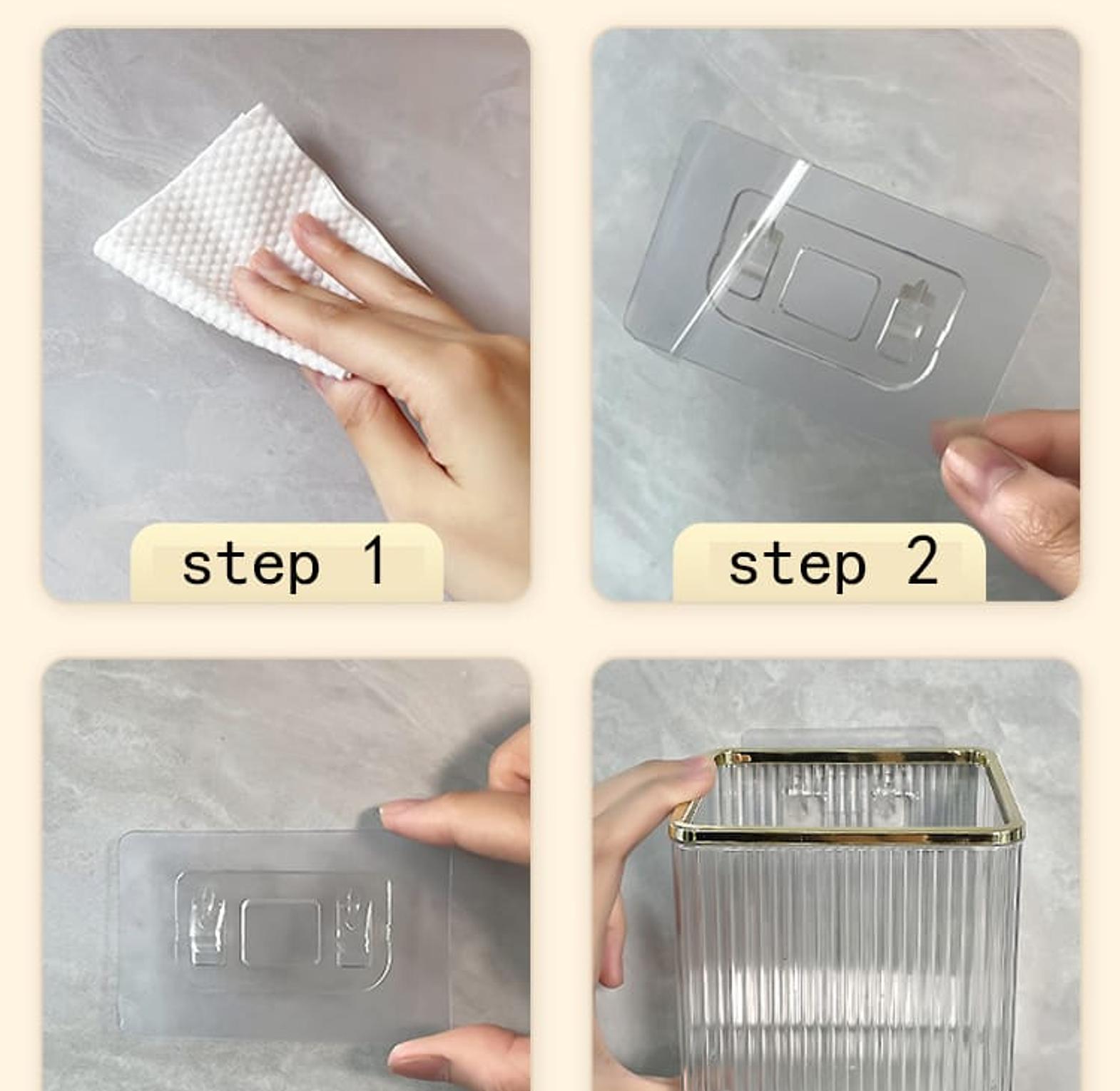 step 1

step 2