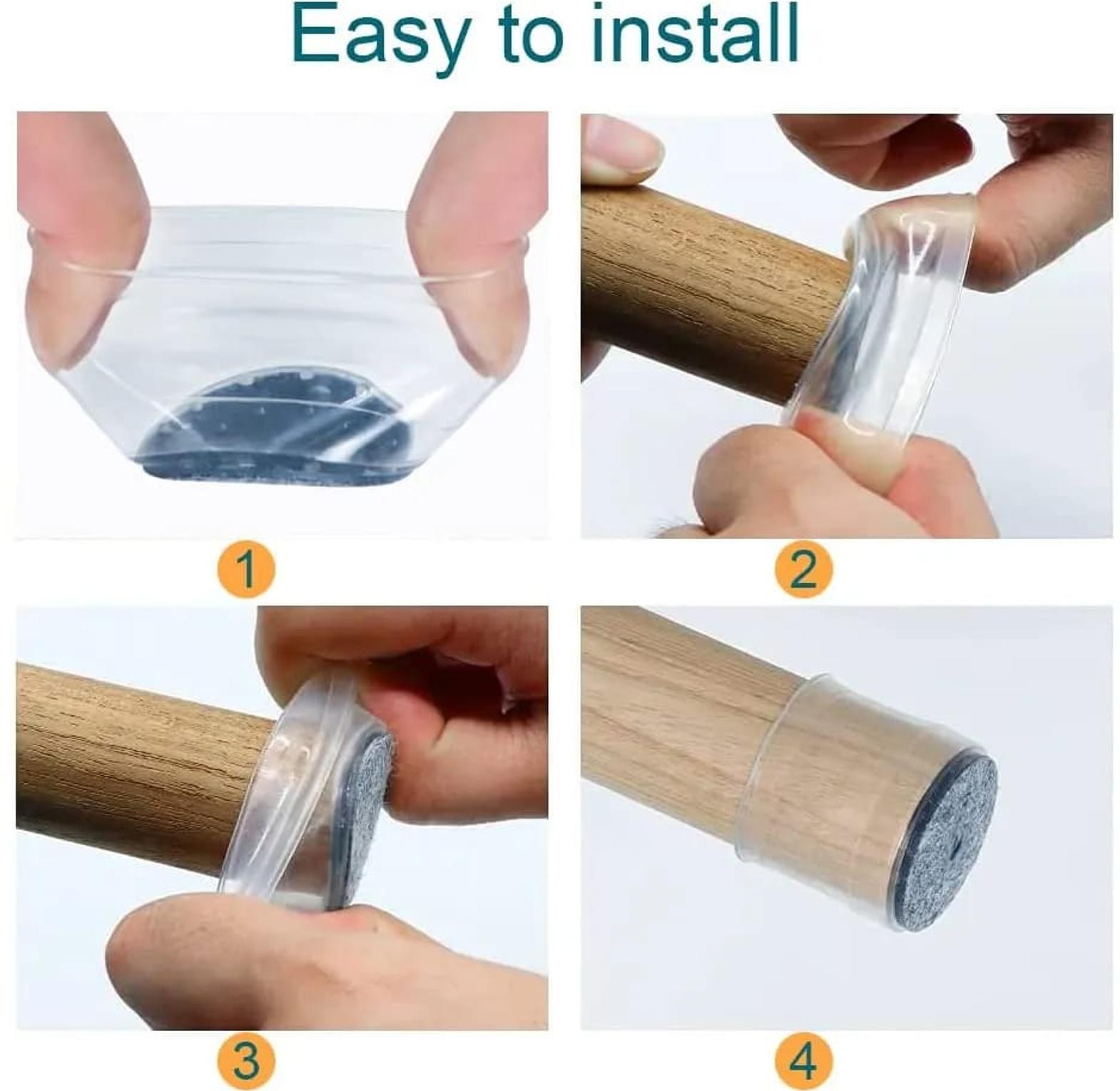 Easy to install

1

2

3

4