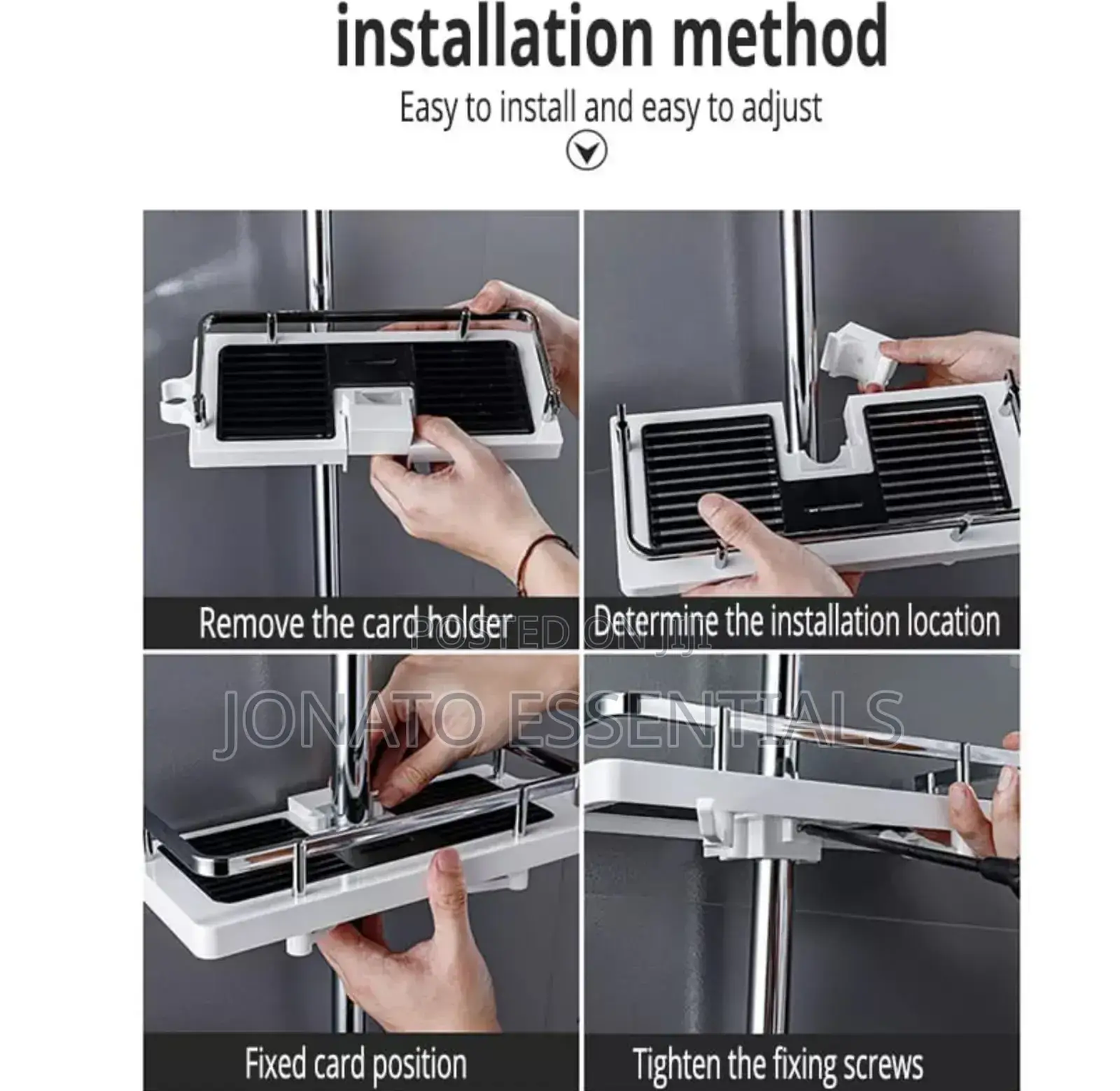 installation method

Easy to install and easy to adjust

Remove the card holder

Determine the installation location

POSTED ON JIJI

JONATO ESSENTIALS

Fixed card position

Tighten the fixing screws