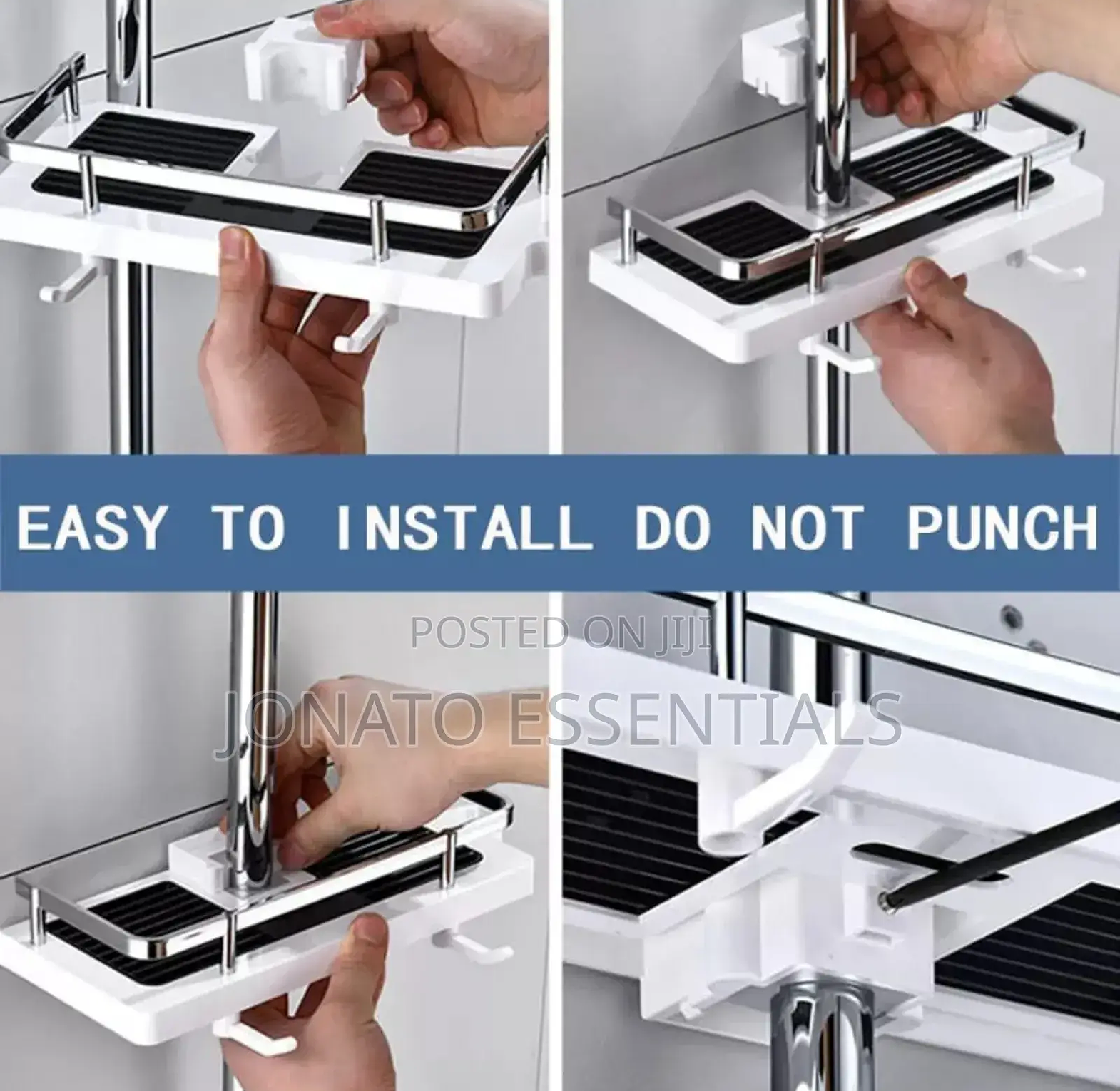 EASY TO INSTALL DO NOT PUNCH

POSTED ON JIJI

JONATO ESSENTIALS