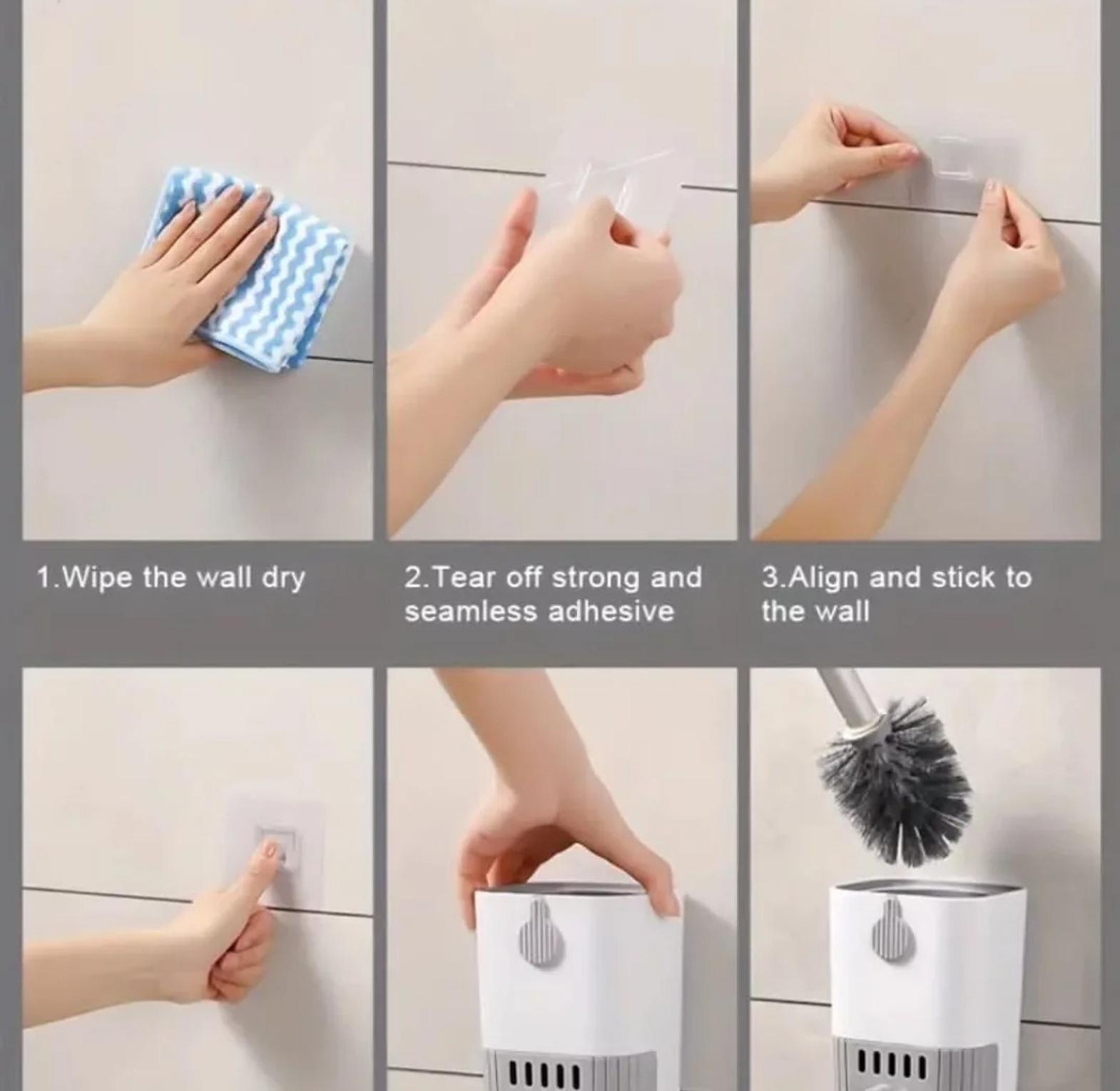 1.Wipe the wall dry

2.Tear off strong and seamless adhesive

3.Align and stick to the wall