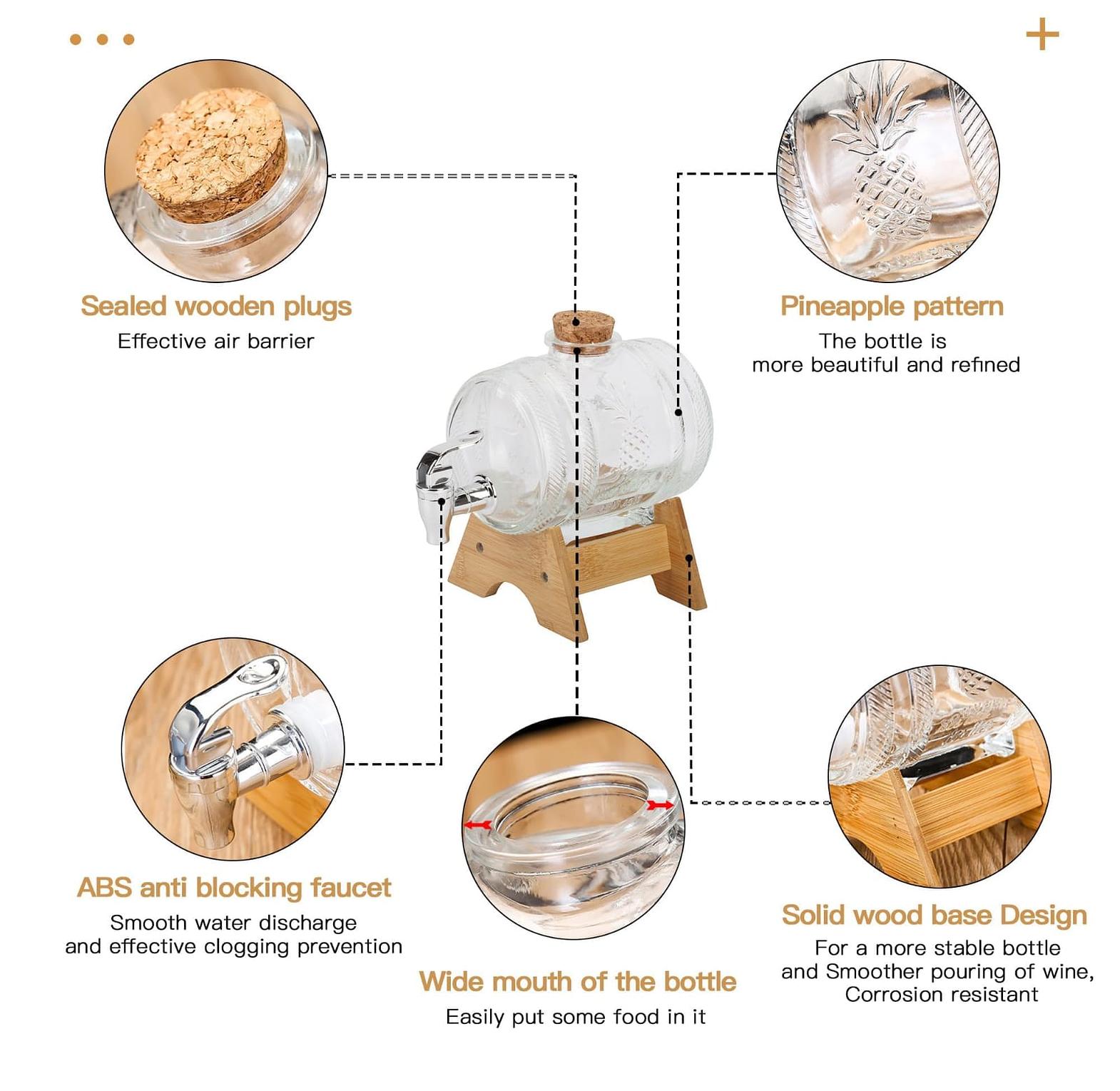 Sealed wooden plugs
Effective air barrier

Pineapple pattern
The bottle is more beautiful and refined

ABS anti blocking faucet
Smooth water discharge and effective clogging prevention

Wide mouth of the bottle
Easily put some food in it

Solid wood base Design
For a more stable bottle and Smoother pouring of wine, Corrosion resistant