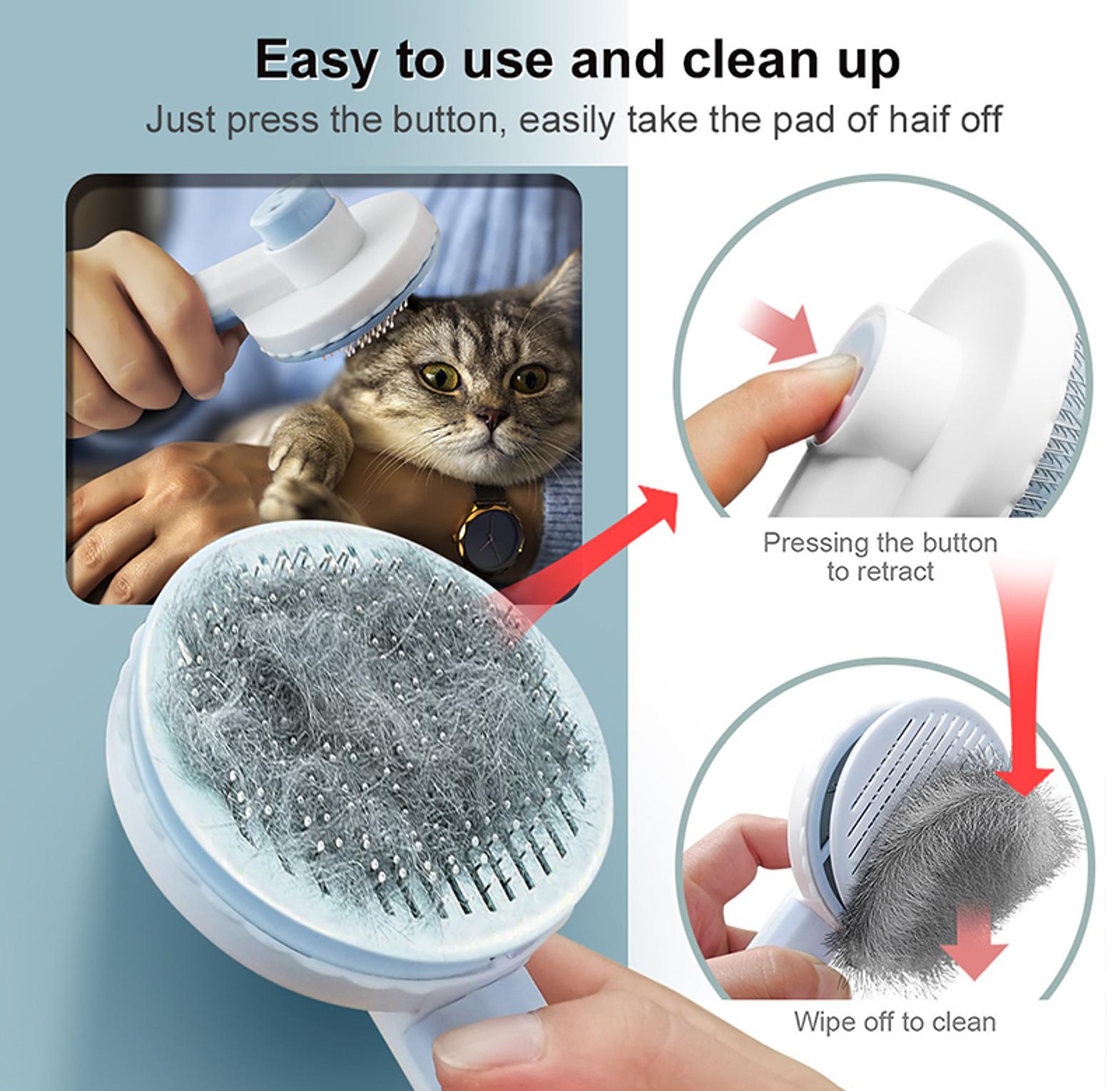 Easy to use and clean up
Just press the button, easily take the pad of haif off

Pressing the button to retract

Wipe off to clean