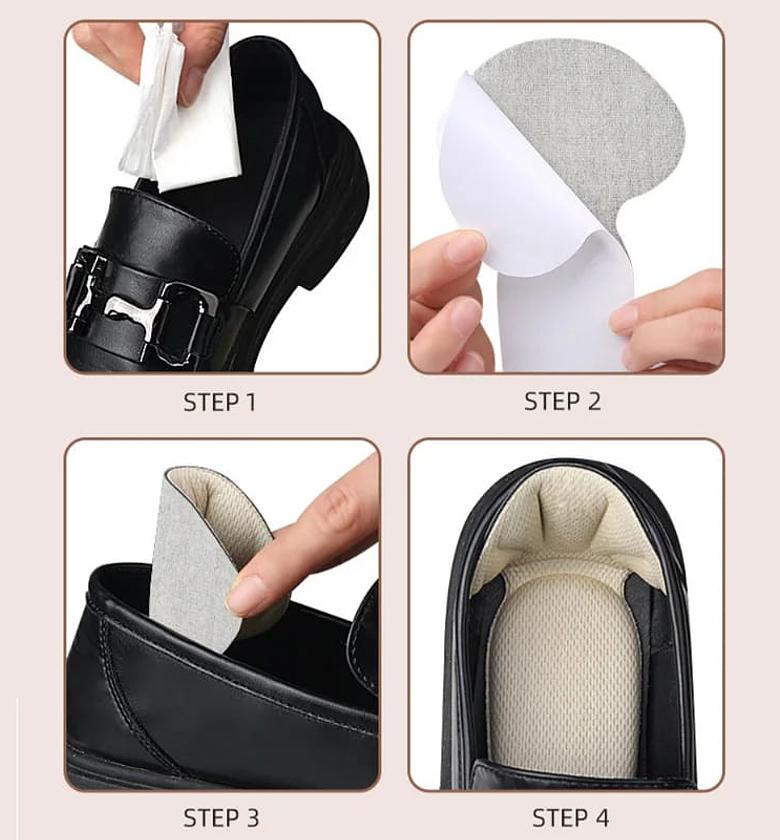 STEP 1

STEP 2

STEP 3

STEP 4