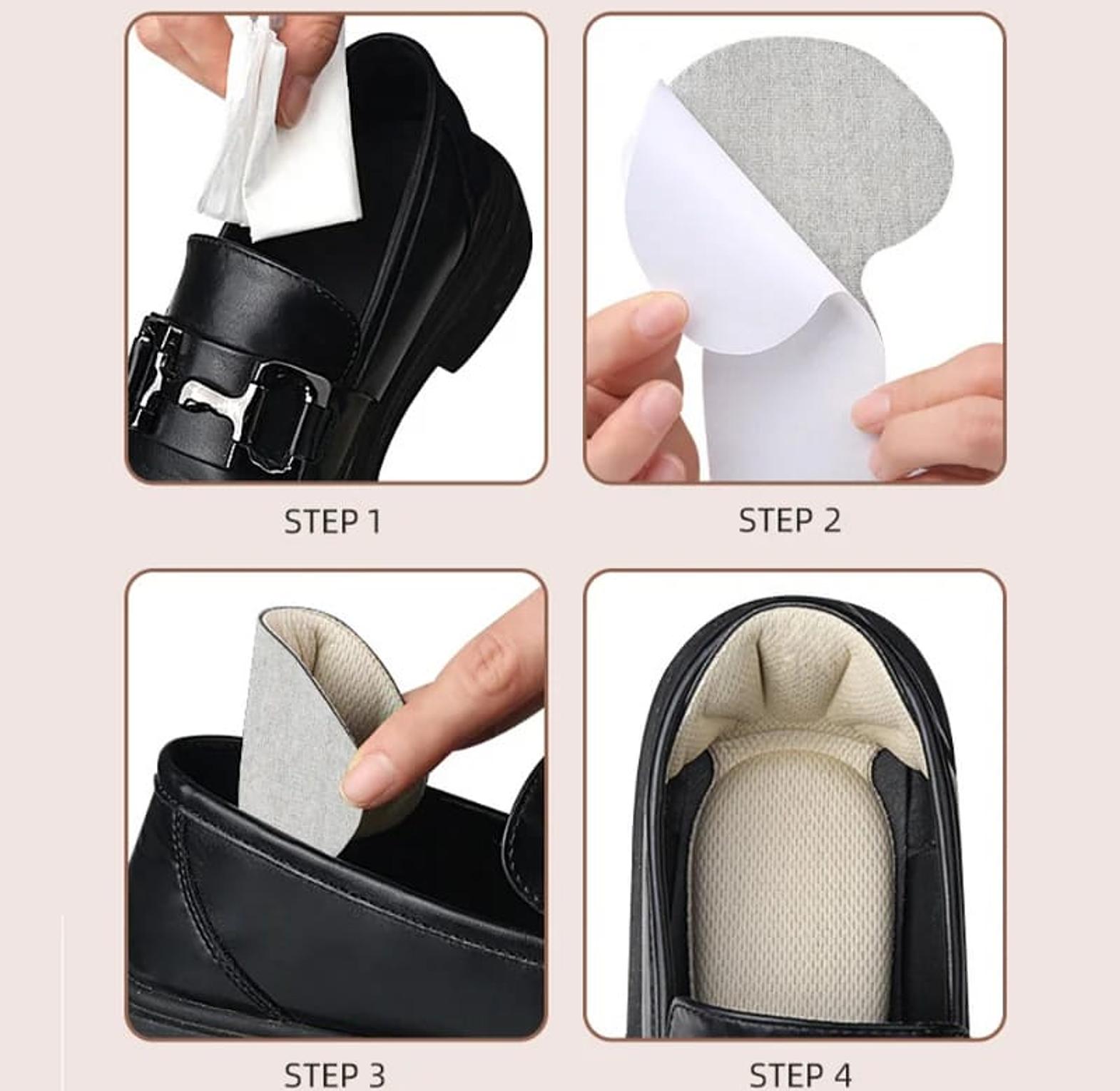 STEP 1

STEP 2

STEP 3

STEP 4