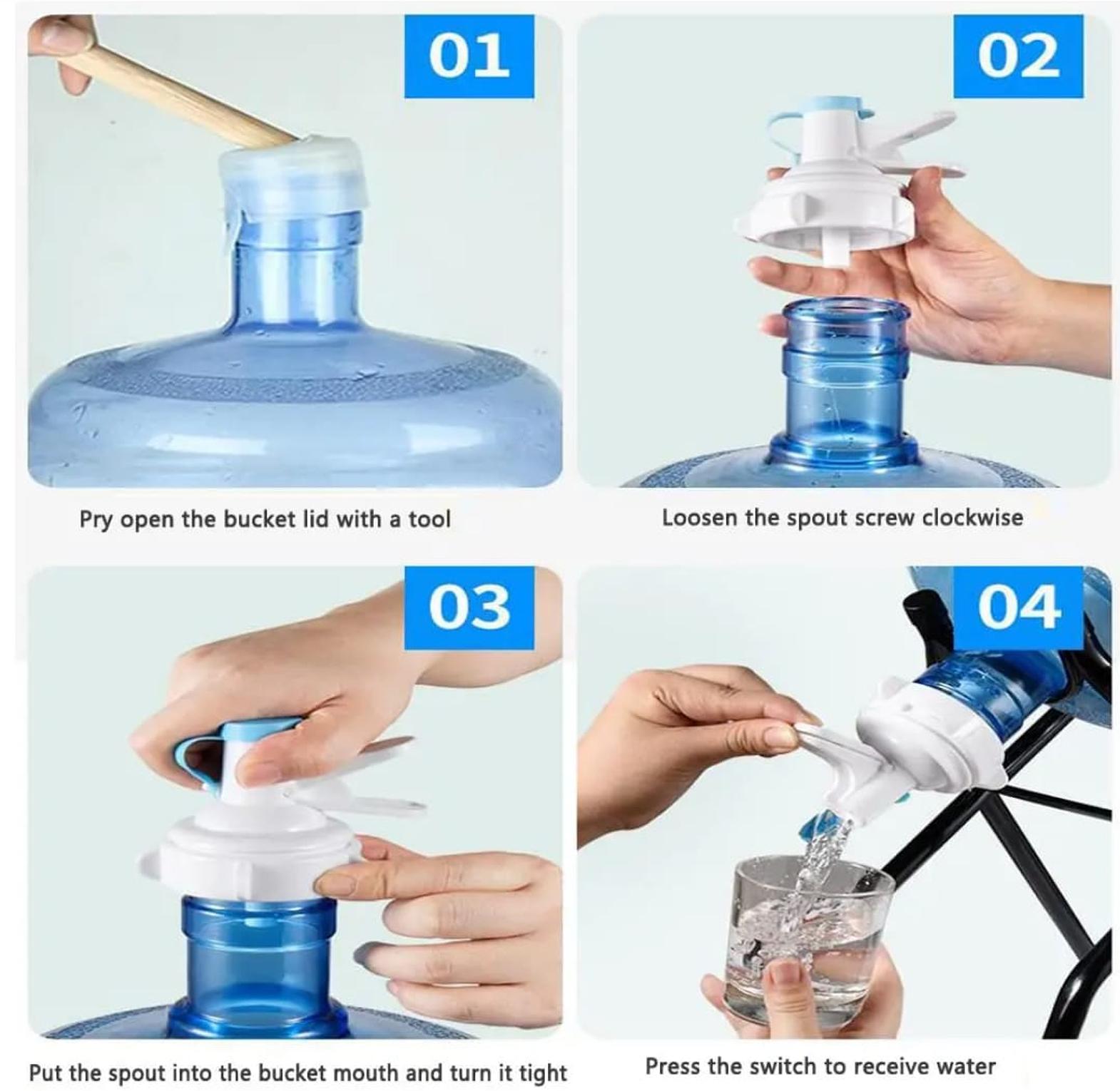 01

Pry open the bucket lid with a tool

02

Loosen the spout screw clockwise

03

Put the spout into the bucket mouth and turn it tight

04

Press the switch to receive water