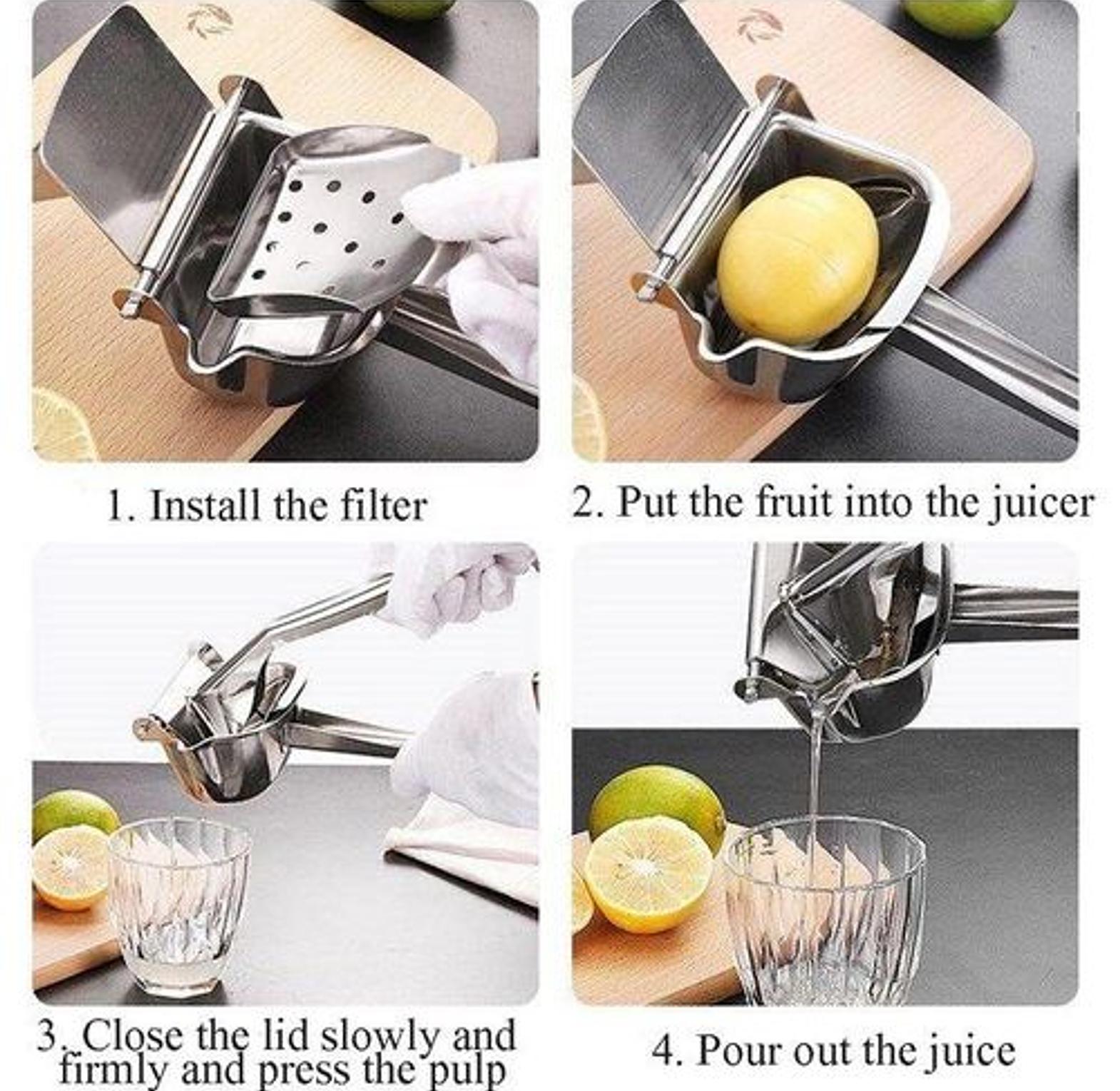 1. Install the filter

2. Put the fruit into the juicer

3. Close the lid slowly and firmly and press the pulp

4. Pour out the juice