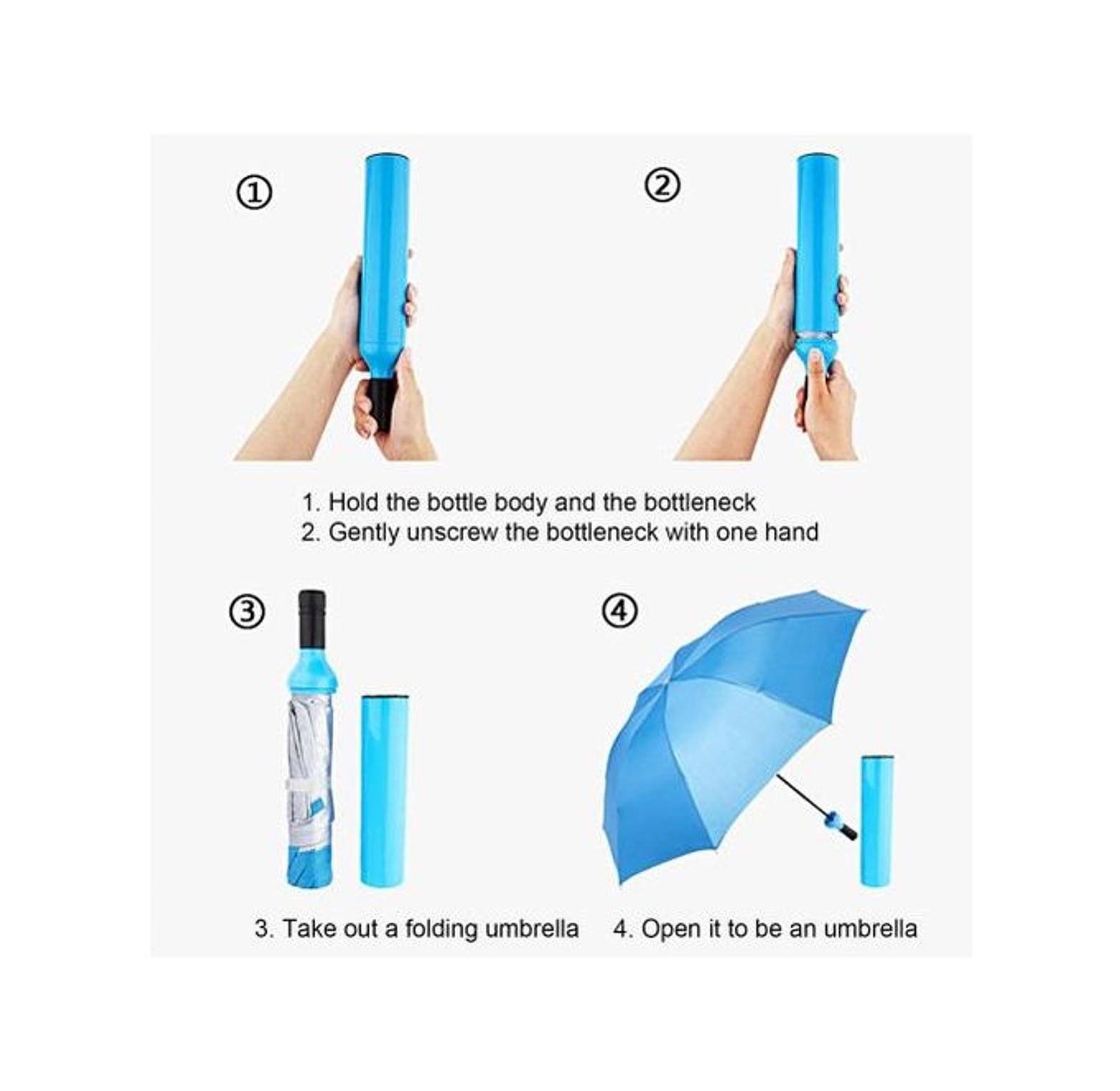 ①

②

1. Hold the bottle body and the bottleneck
2. Gently unscrew the bottleneck with one hand

③

④

3. Take out a folding umbrella

4. Open it to be an umbrella