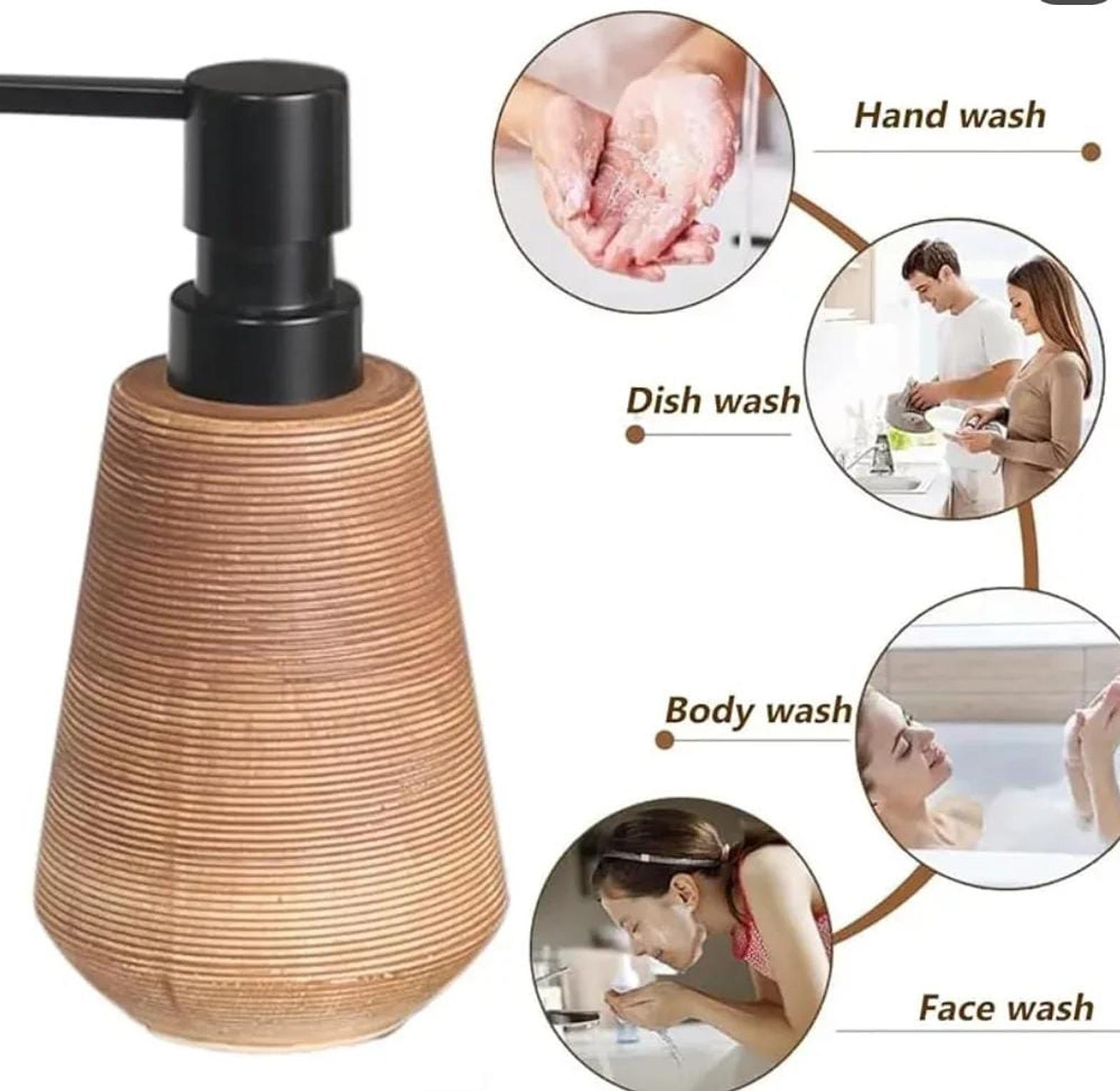 Hand wash

Dish wash

Body wash

Face wash