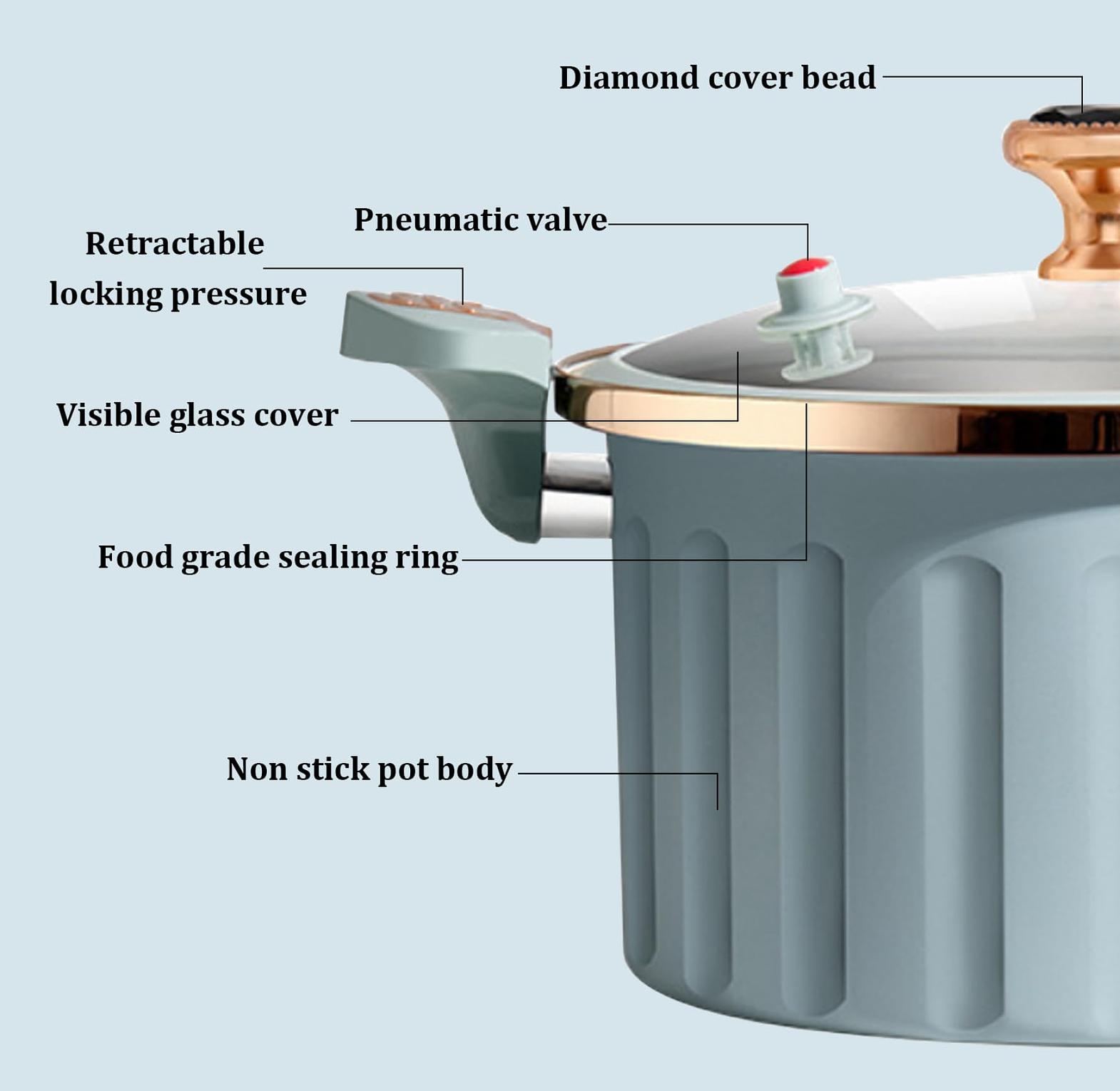 Diamond cover bead

Pneumatic valve

Retractable locking pressure

Visible glass cover

Food grade sealing ring

Non stick pot body