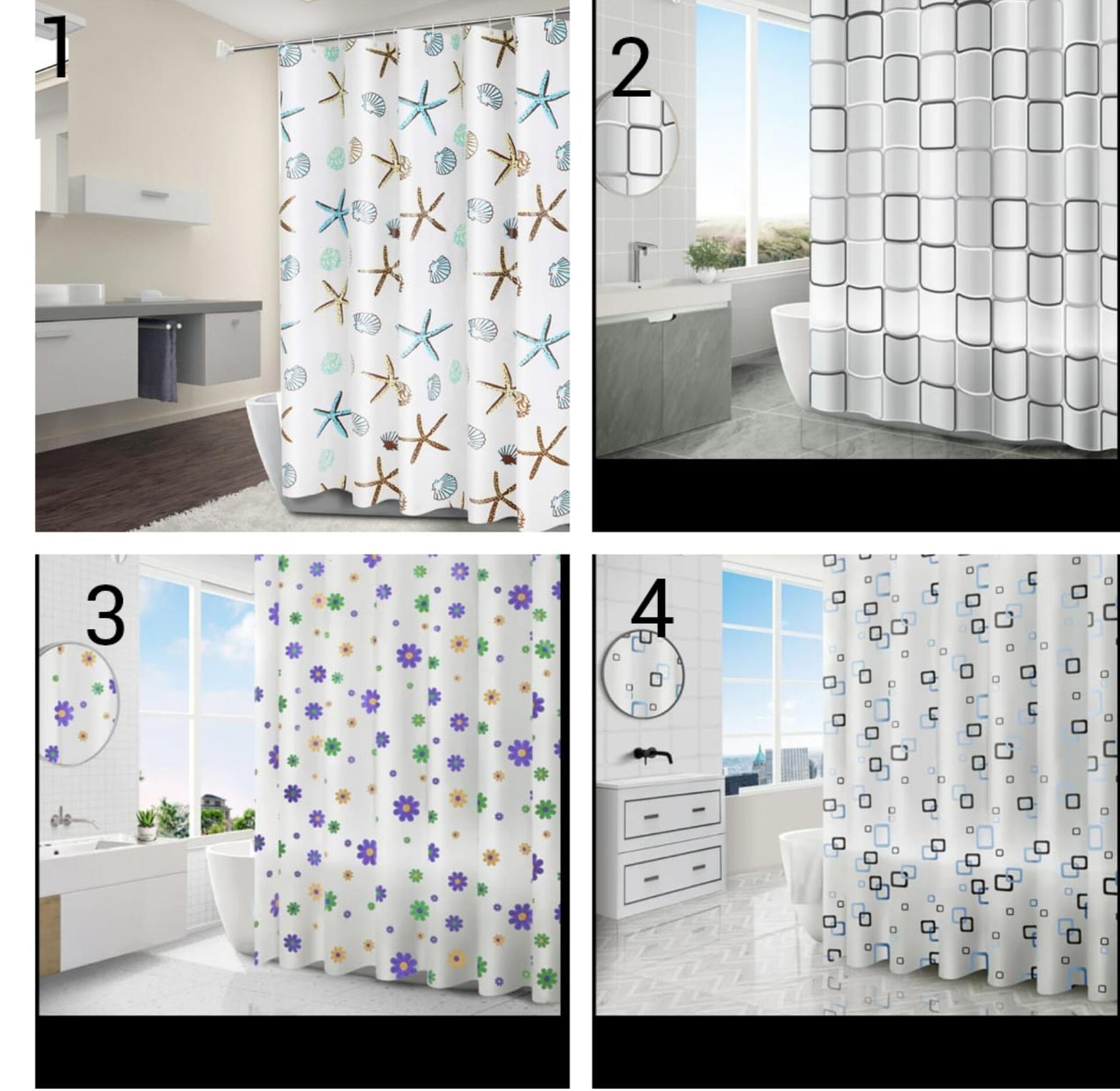 1

2

3

4