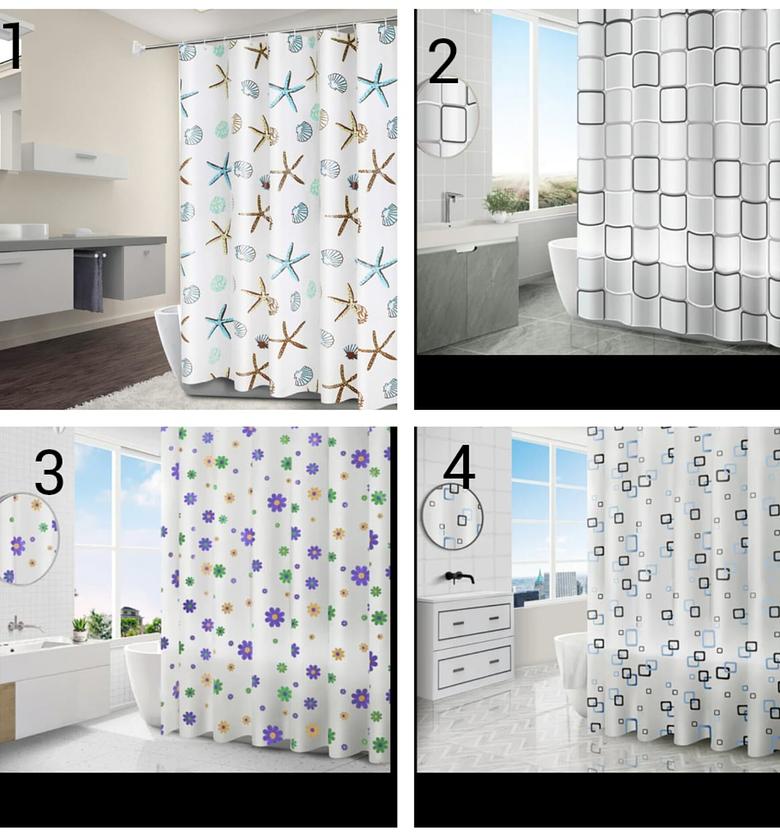 1

2

3

4