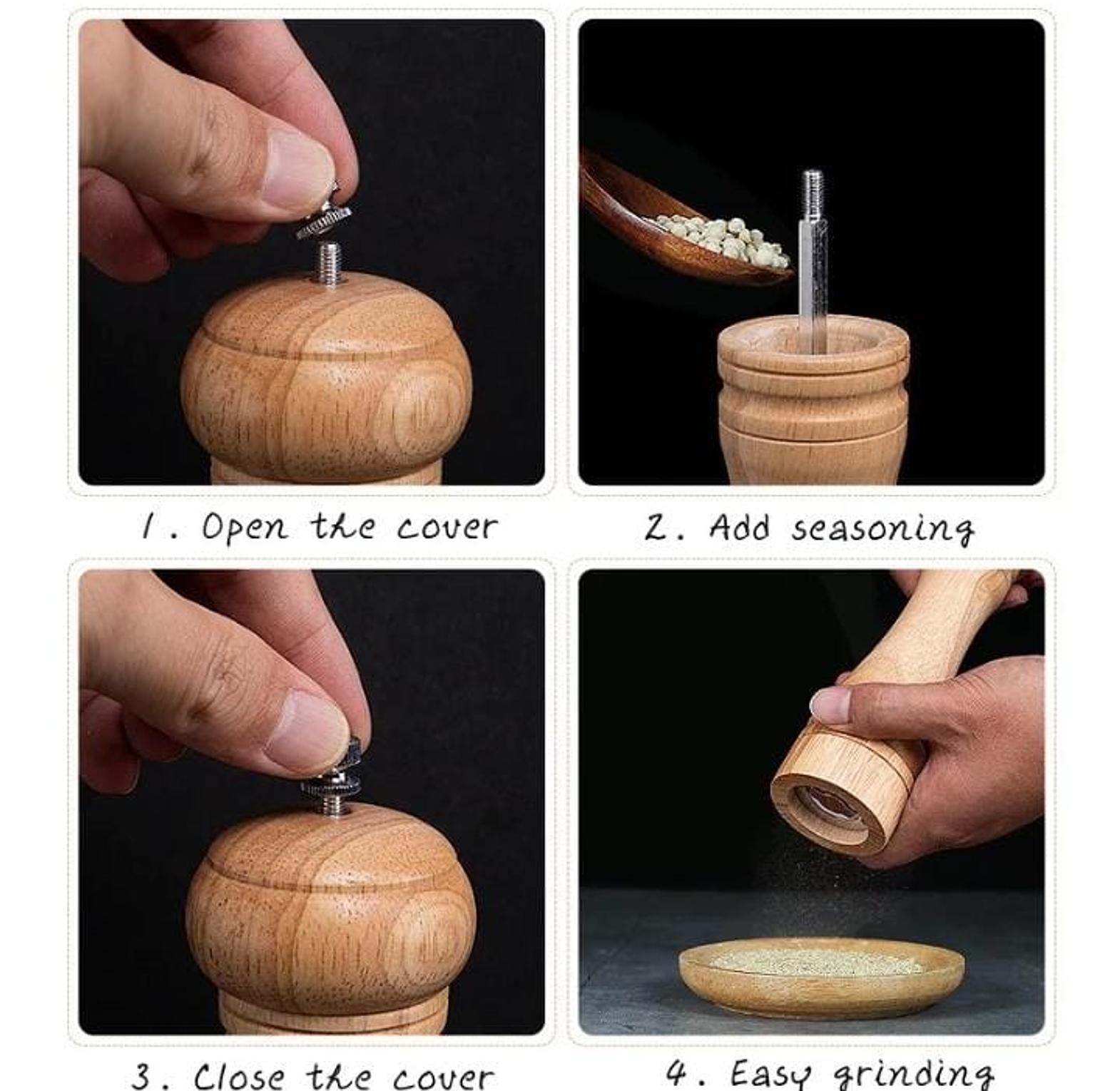 1. Open the cover

2. Add seasoning

3. Close the cover

4. Easy grinding