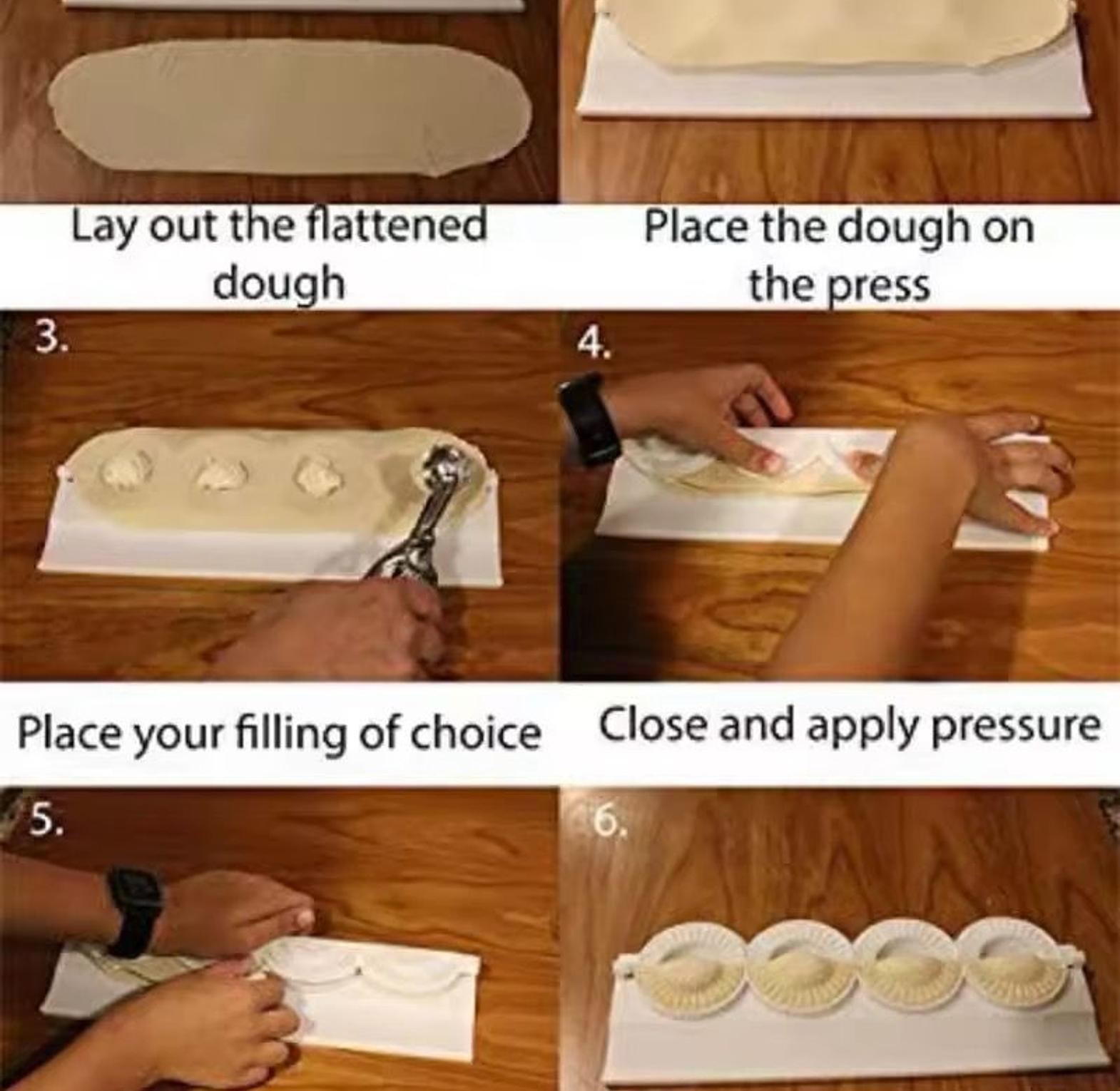 Lay out the flattened dough

Place the dough on the press

3.

4.

Place your filling of choice

Close and apply pressure

5.

6.