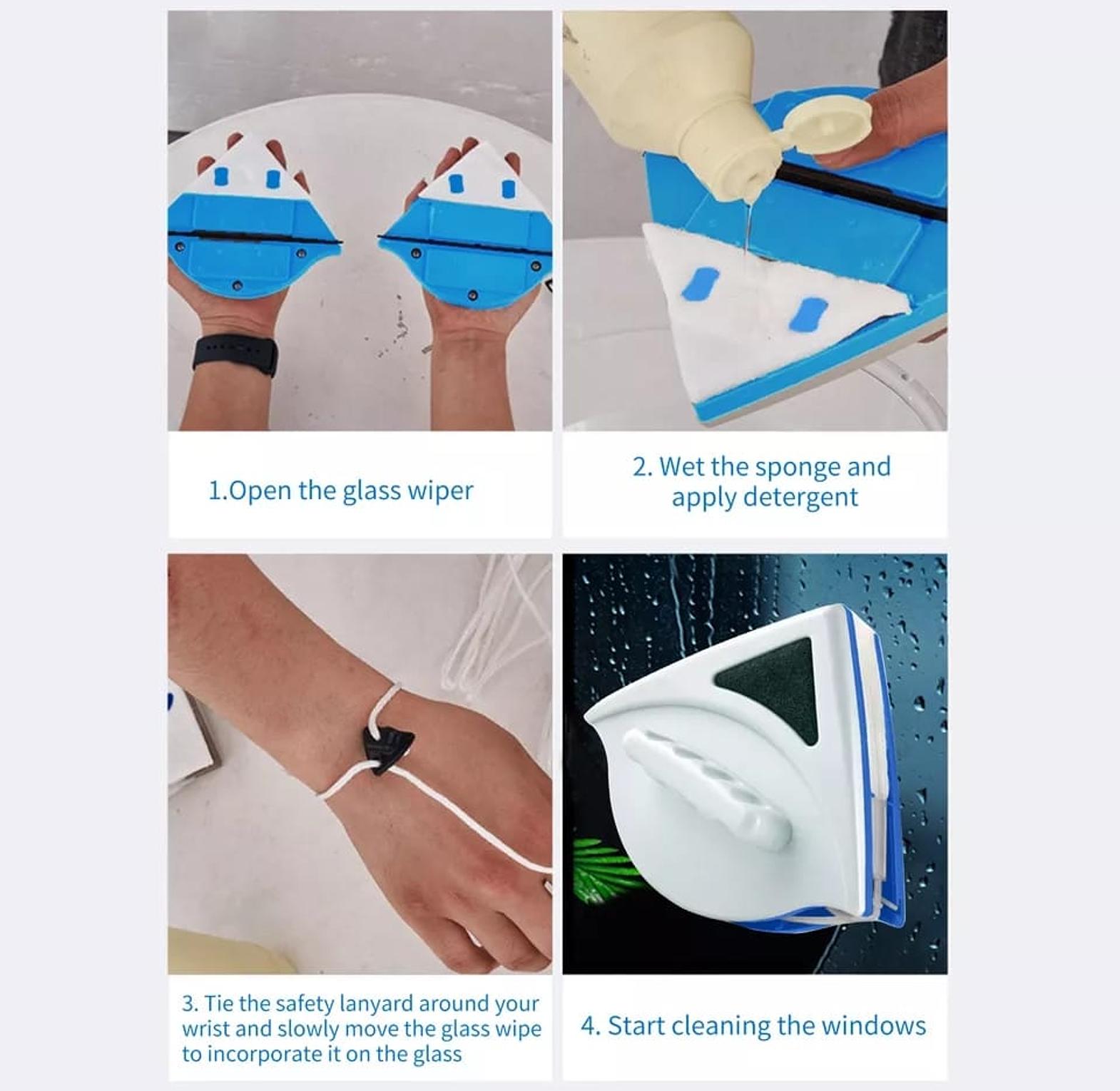 1.Open the glass wiper

2. Wet the sponge and apply detergent

3. Tie the safety lanyard around your wrist and slowly move the glass wipe to incorporate it on the glass

4. Start cleaning the windows