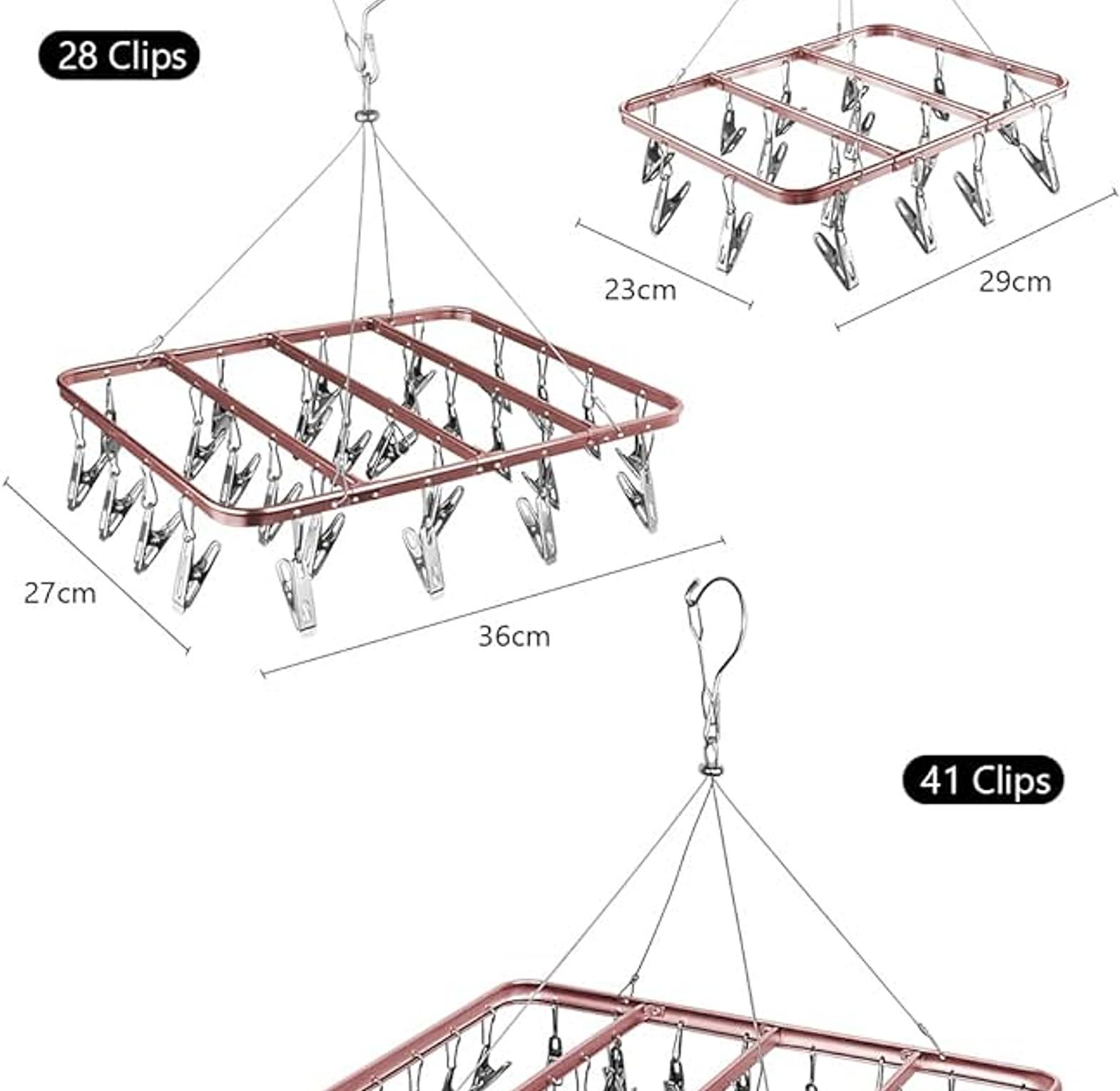 28 Clips

23cm

29cm

27cm

36cm

41 Clips