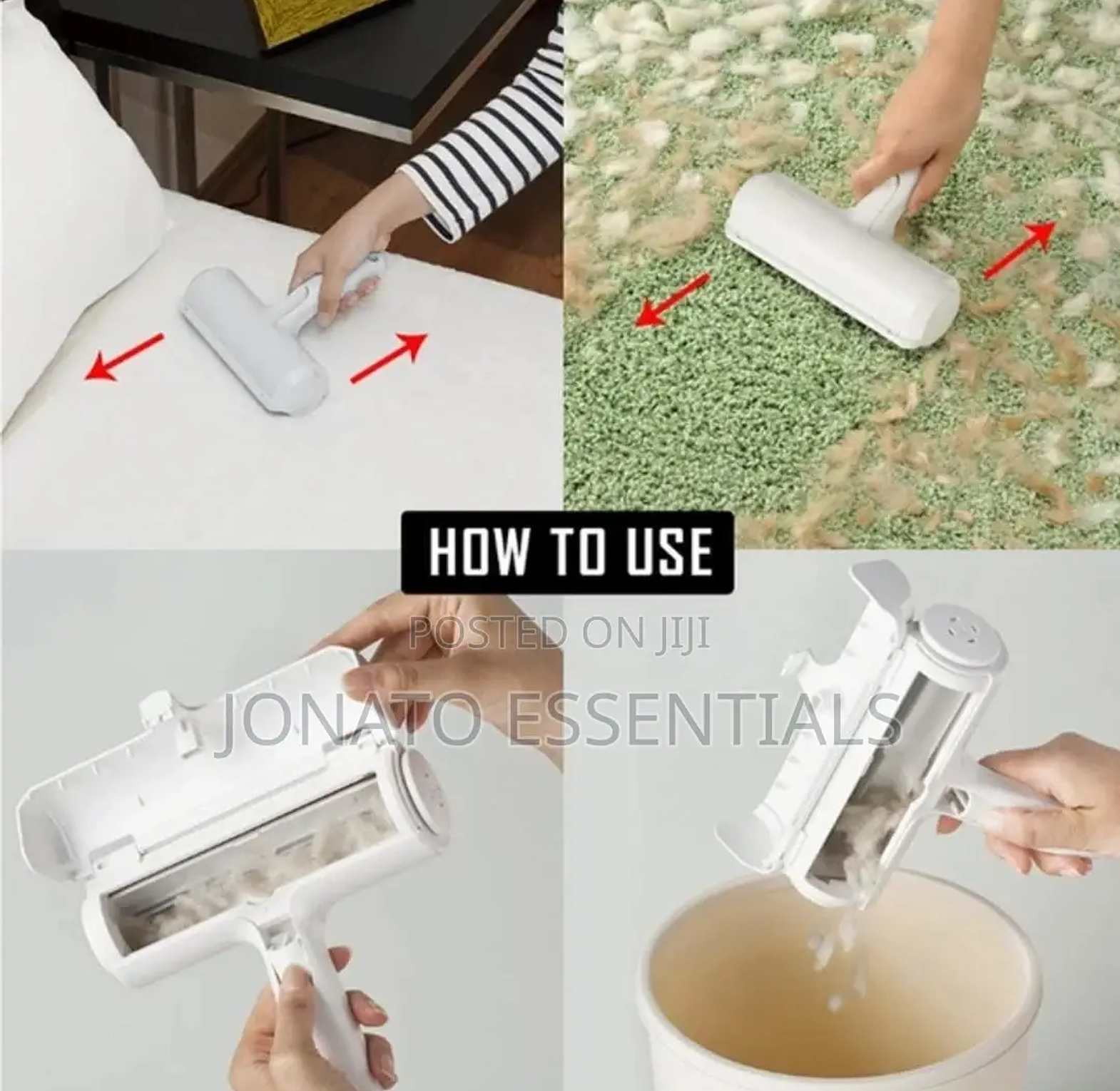 HOW TO USE

POSTED ON JIJI

JONATO ESSENTIALS