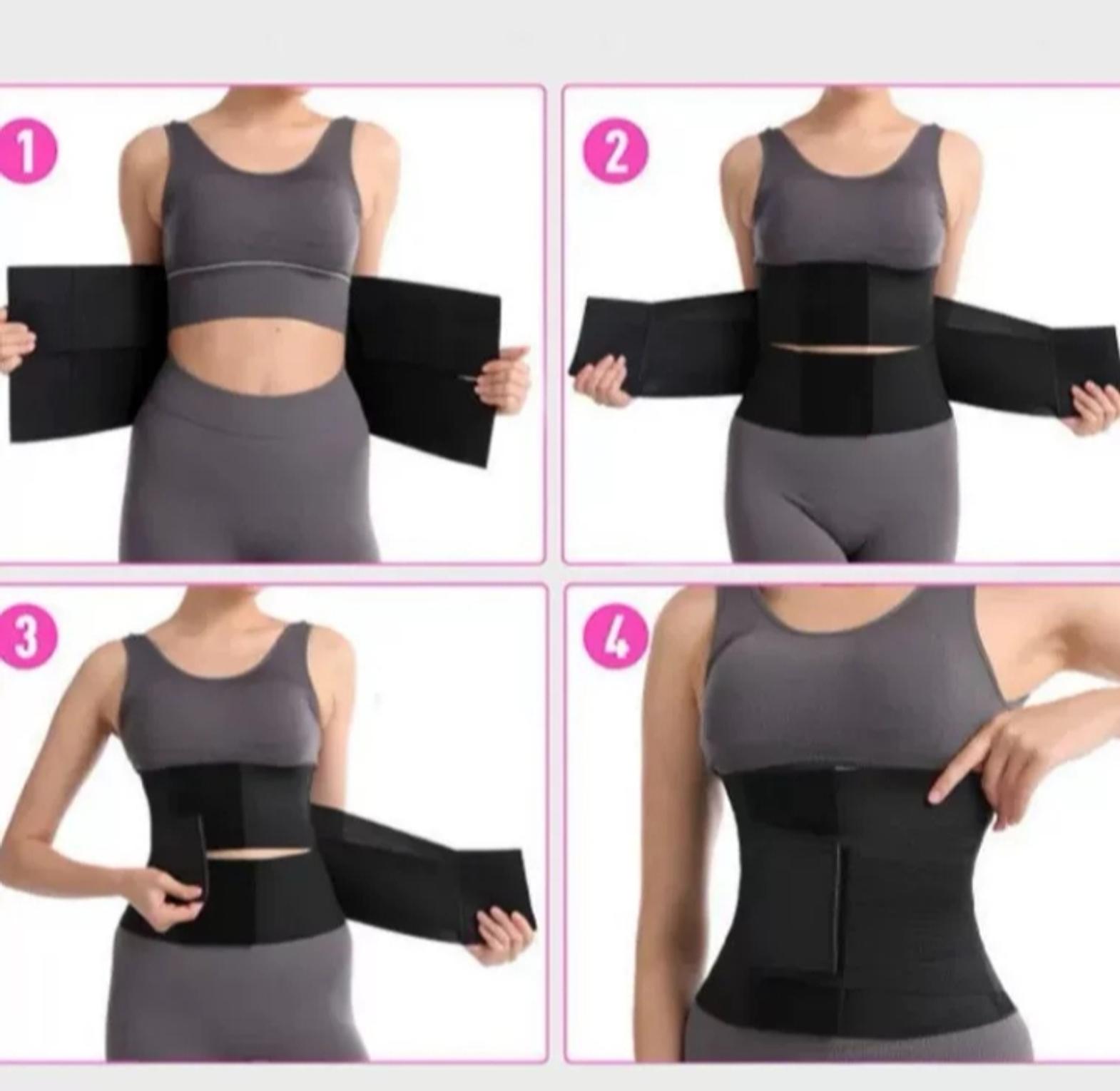 1

2

3

4