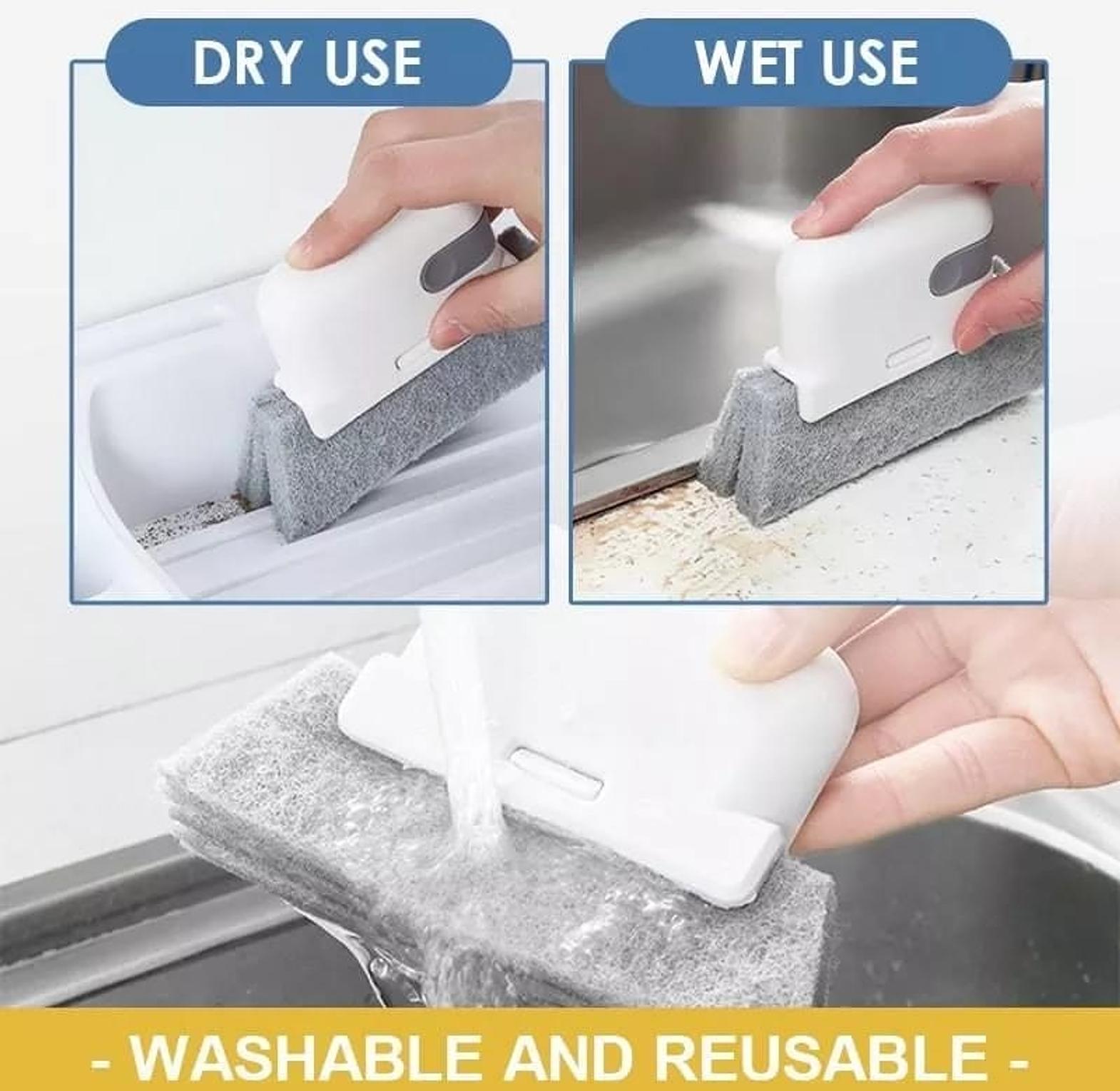 DRY USE

WET USE

- WASHABLE AND REUSABLE -