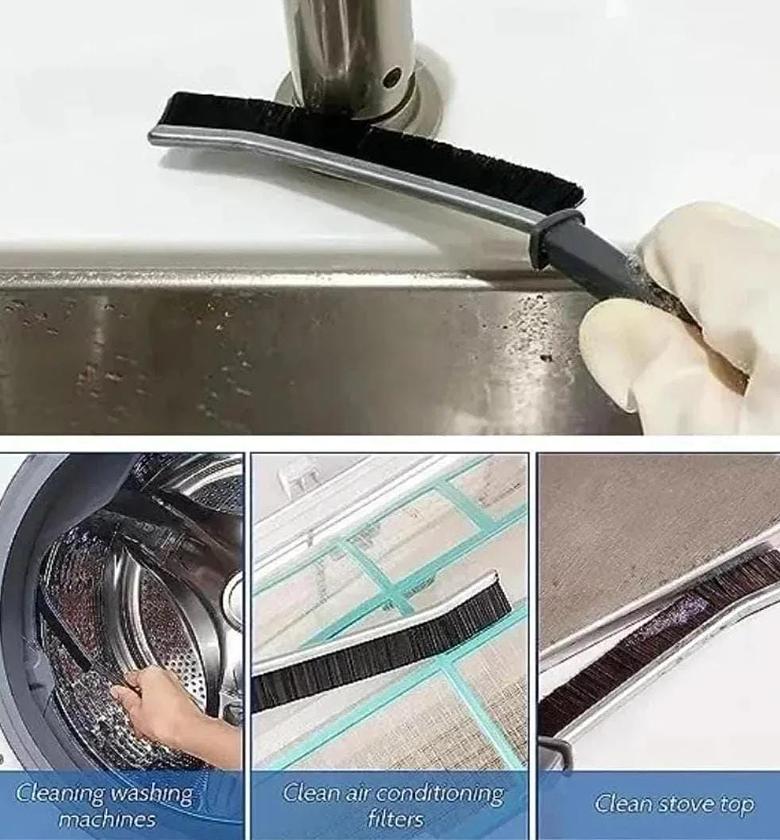 Cleaning washing machines

Clean air conditioning filters

Clean stove top